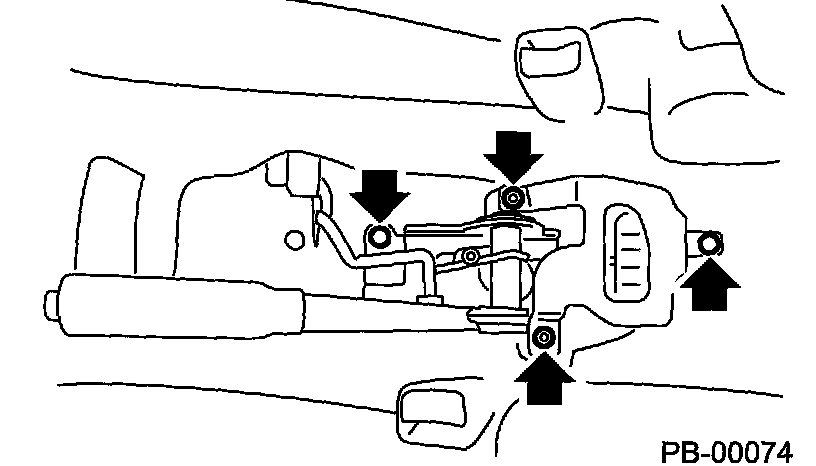 PB-00074