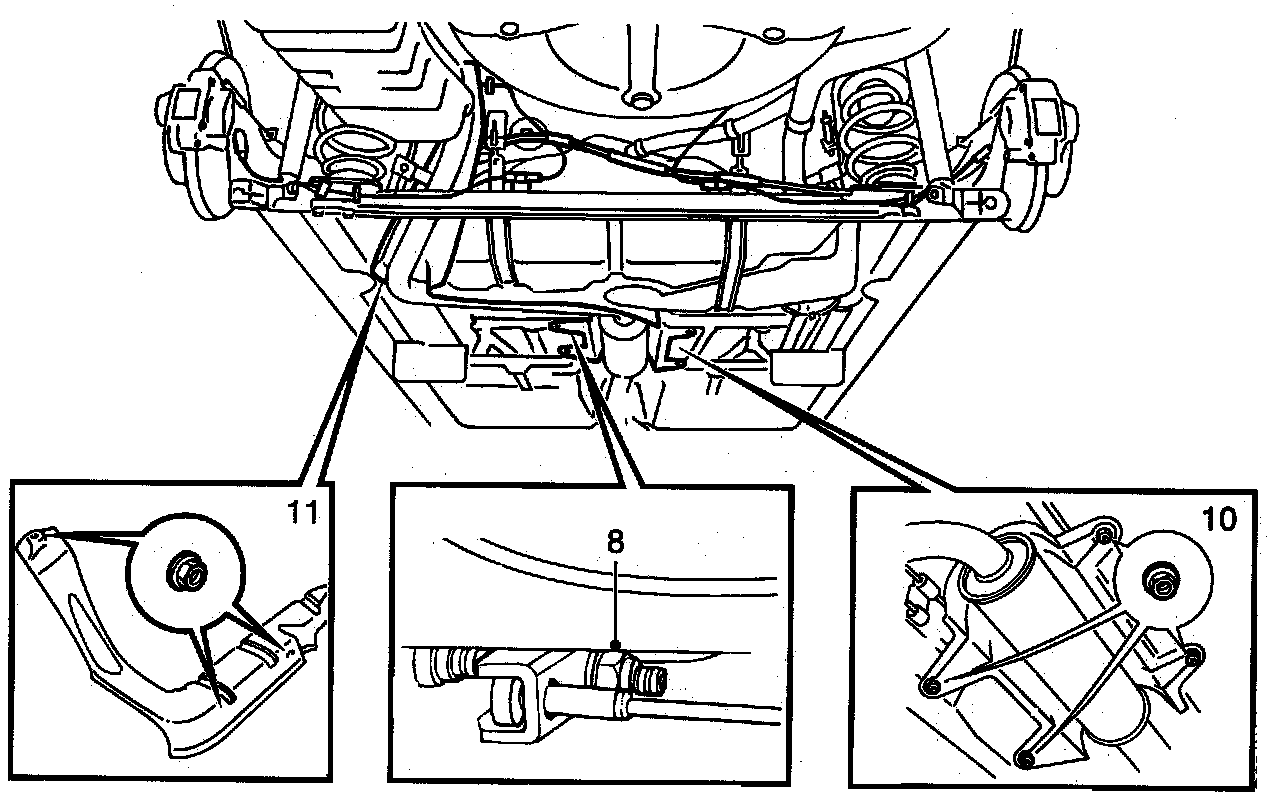 11

8

10