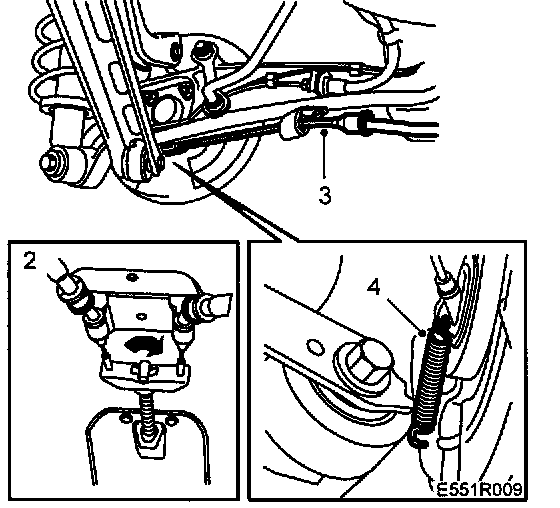 3
2
4
E551R009