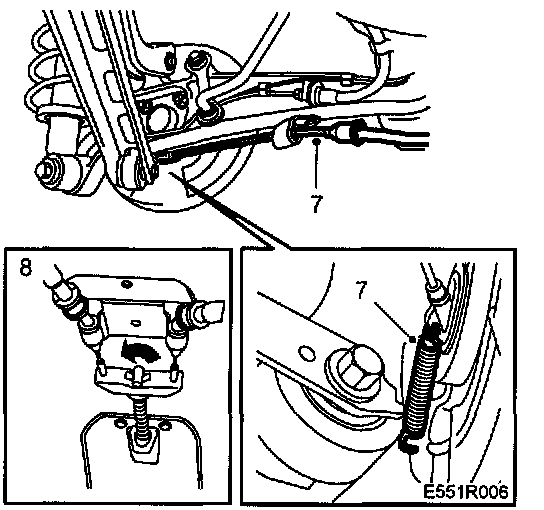 7

8

7

E551R006