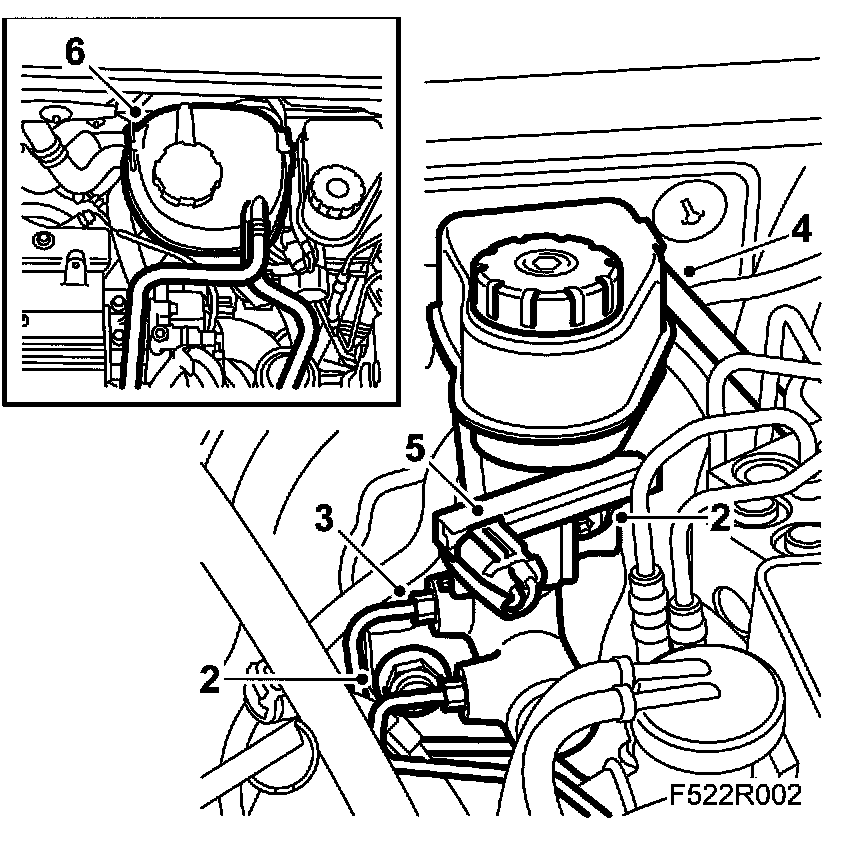 6

4

5

3

2

2

F522R002