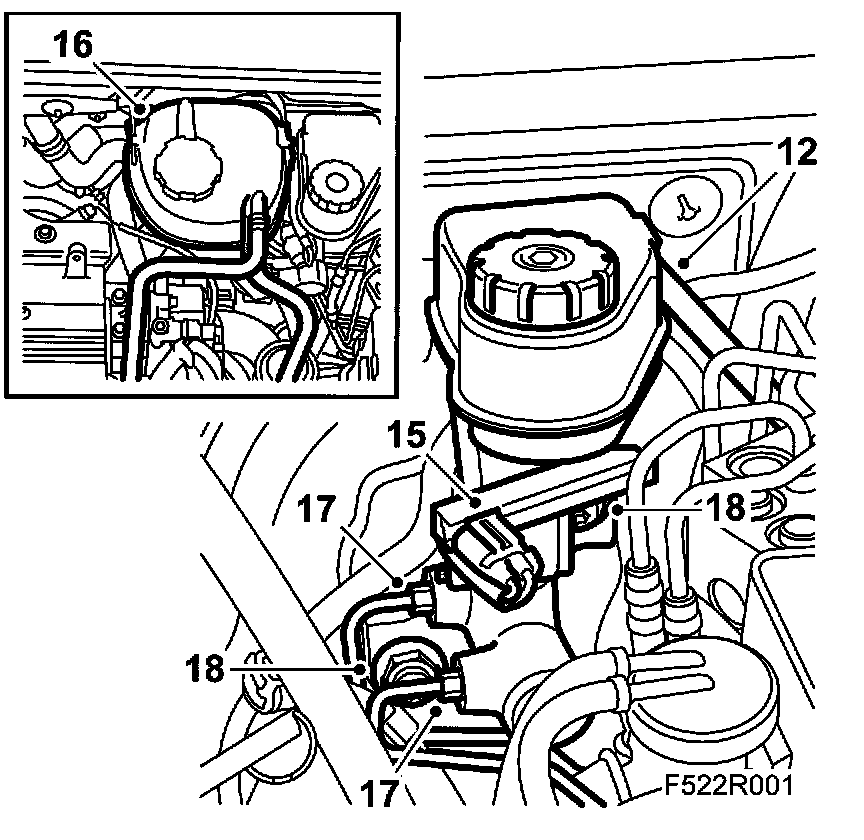 16
12
15
17
18
18
17
F522R001