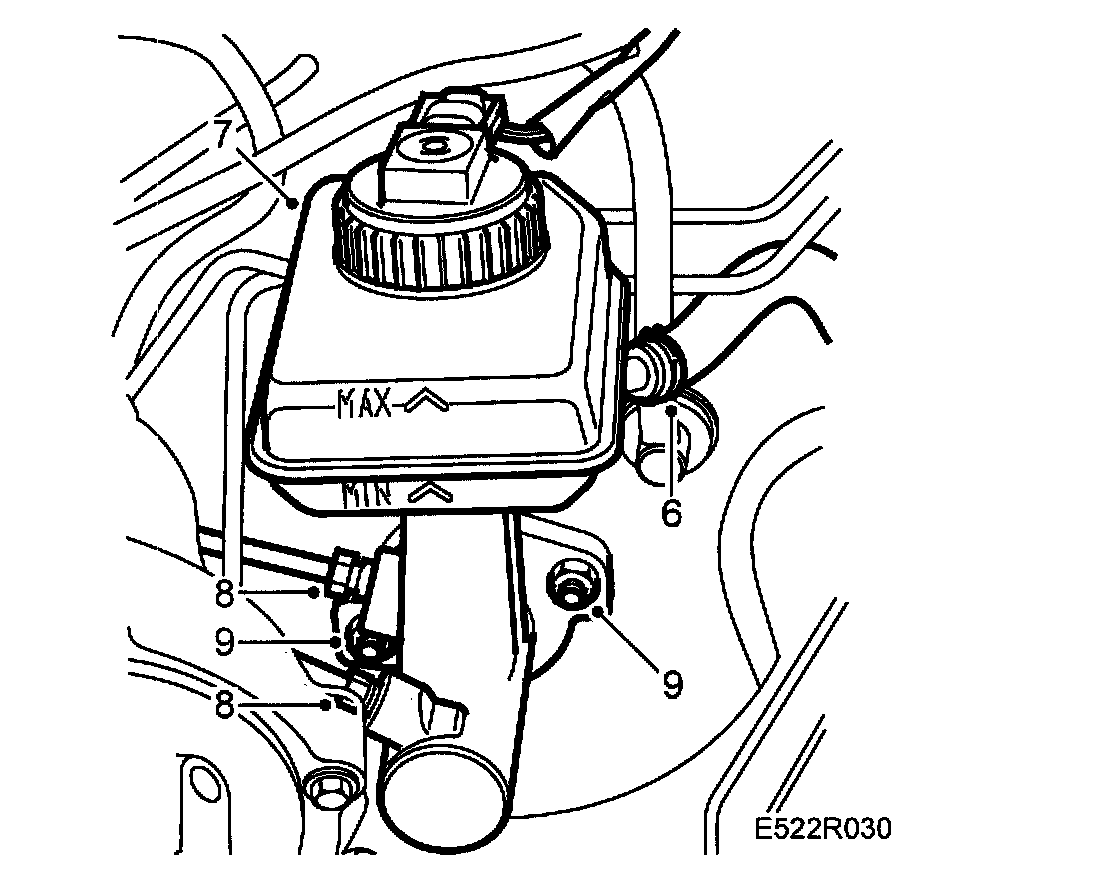 7
MAX
MIN
6
8
9
9
8
E522R030