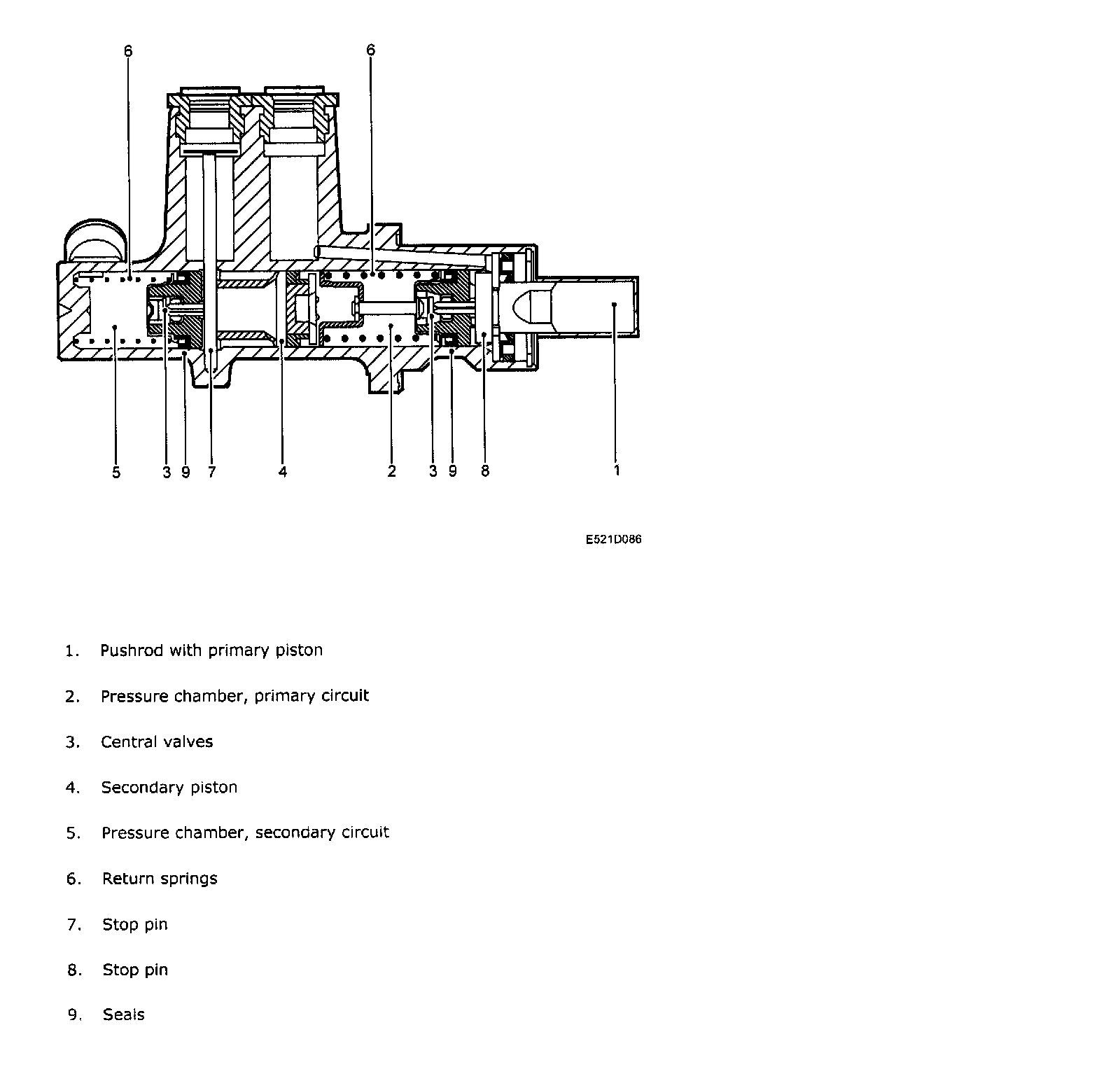 6
6
5 3 9 7 4 2 3 9 8 1

E521D086

1. Pushrod with primary piston

2. Pressure chamber, primary circuit

3. Central valves

4. Secondary piston

5. Pressure chamber, secondary circuit

6. Return springs

7. Stop pin

8. Stop pin

9. Seals