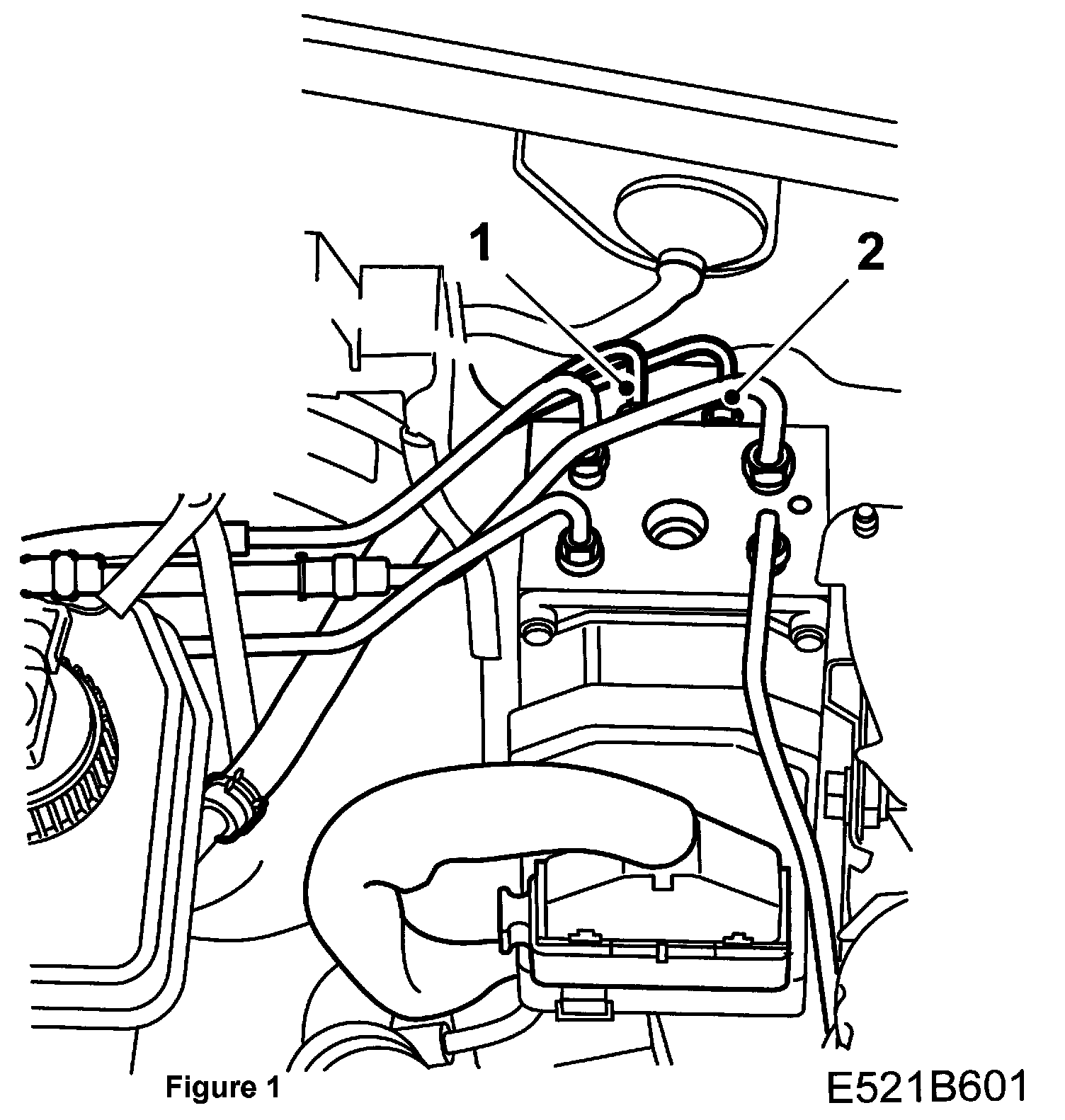 1
2
Figure 1
E521B601