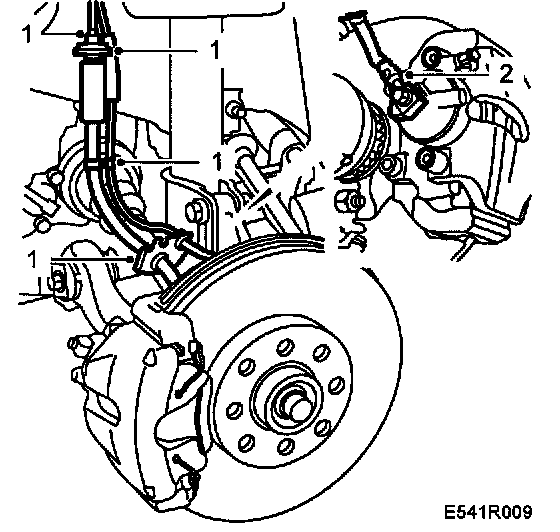 1
1
2
1
1
E541R009