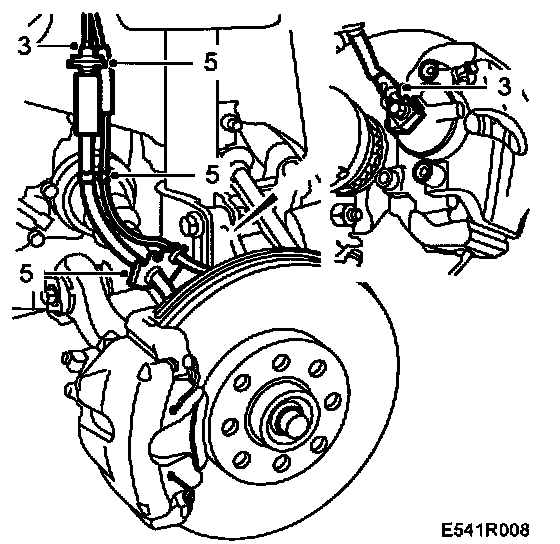 3
5
3
5
5
E541R008