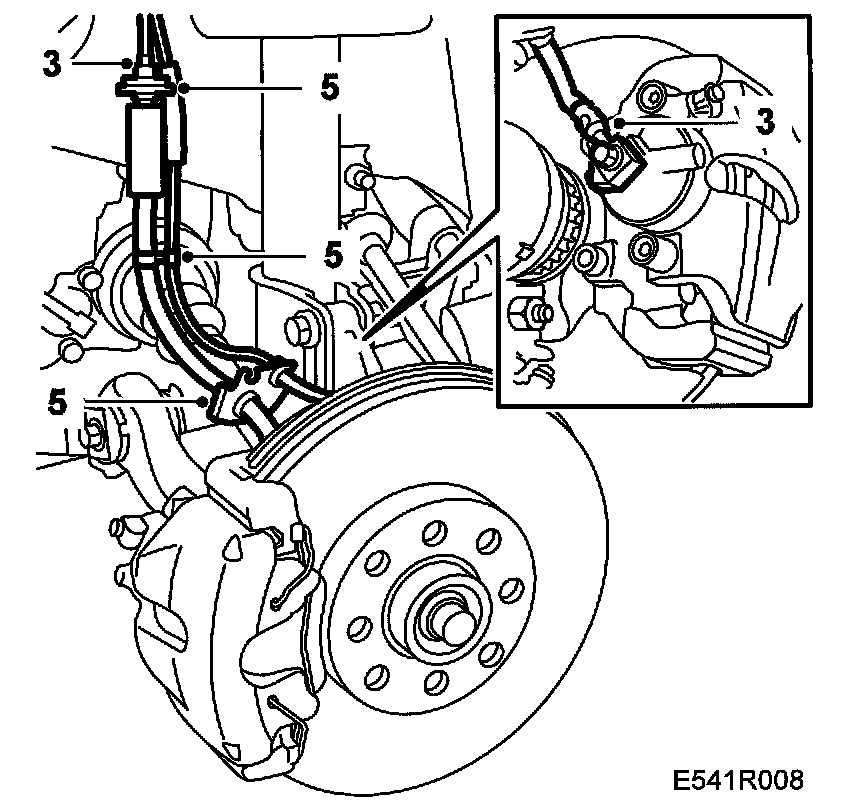 3
5
3
5
5
E541R008