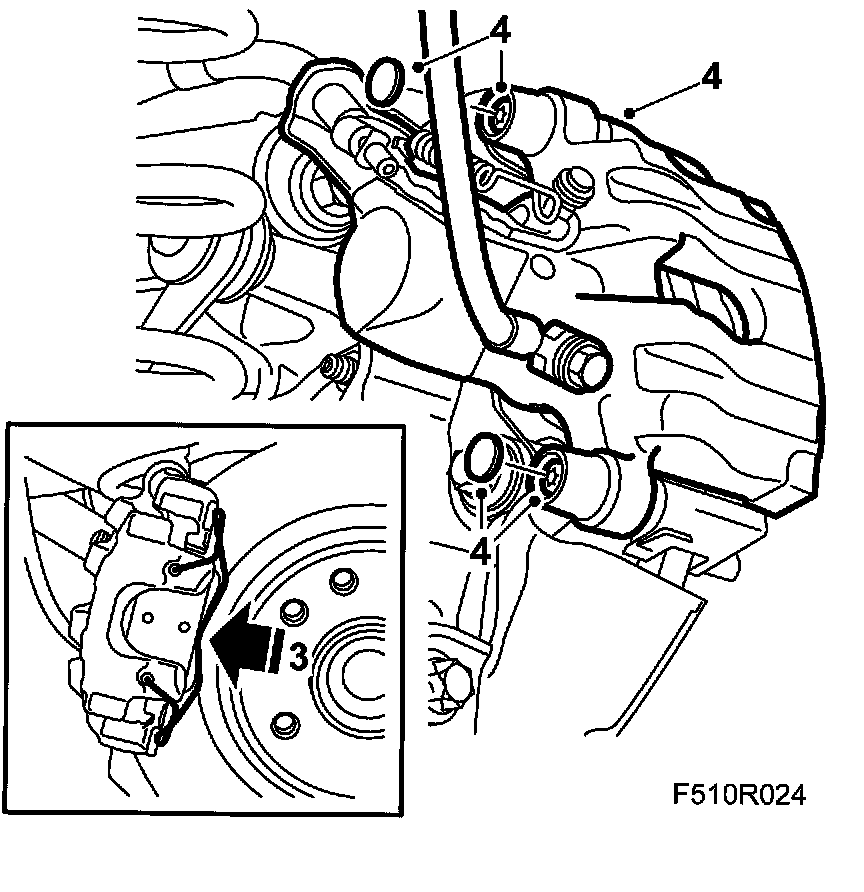 4
4
4
3
F510R024