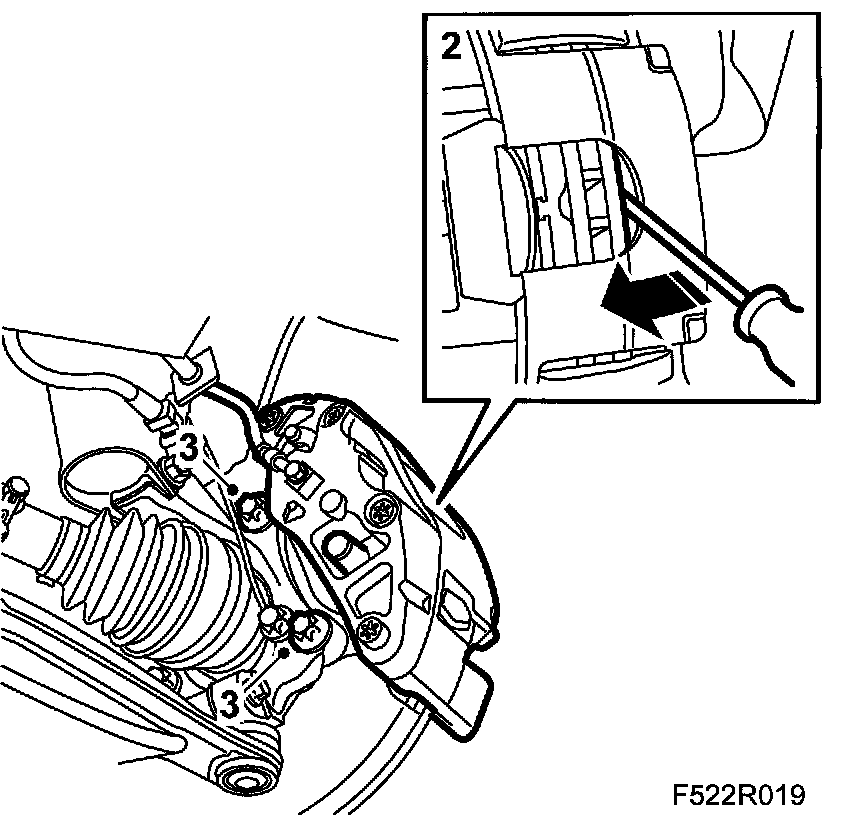 2
3
3
F522R019