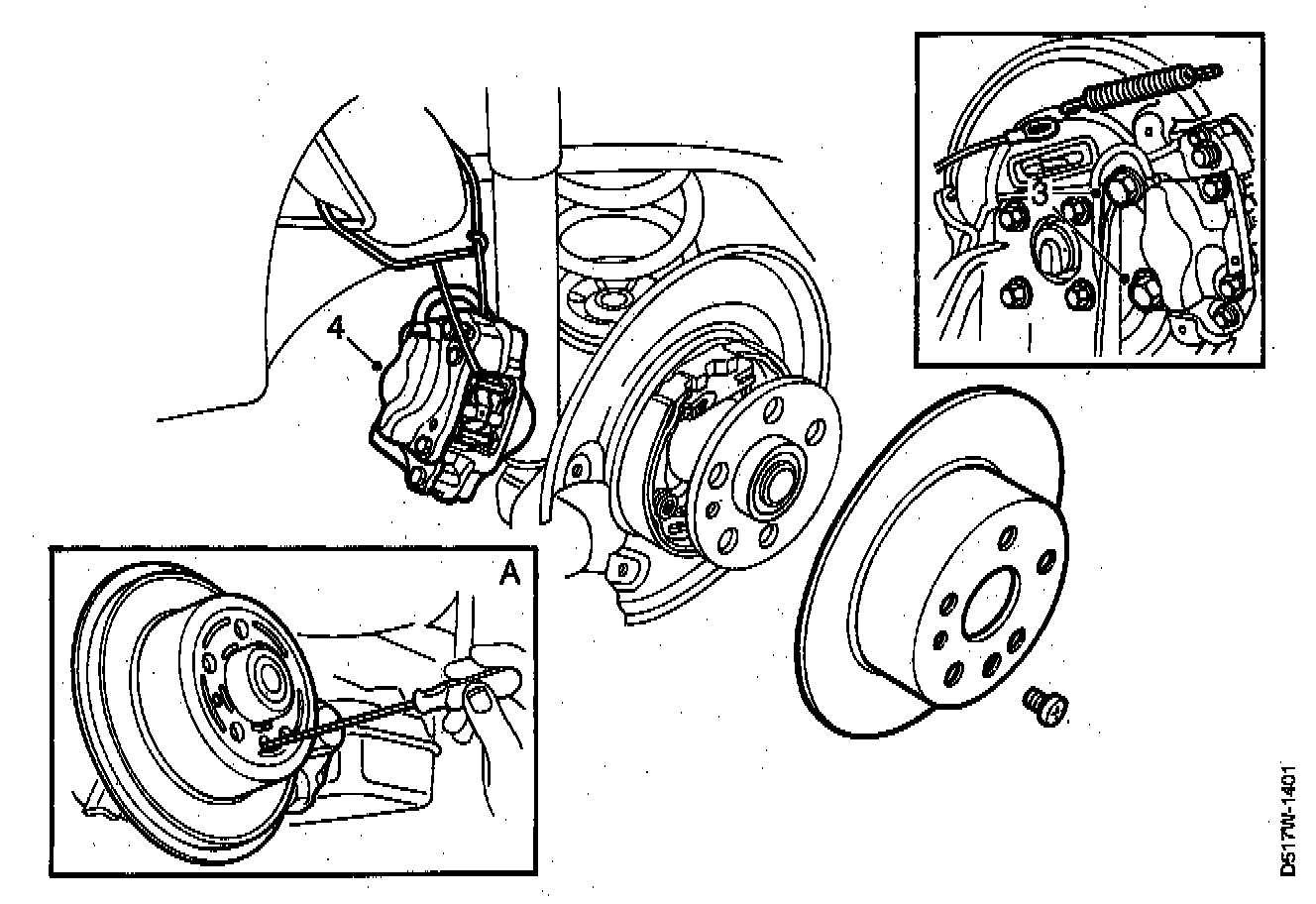 3
4
A
D5170N-1401