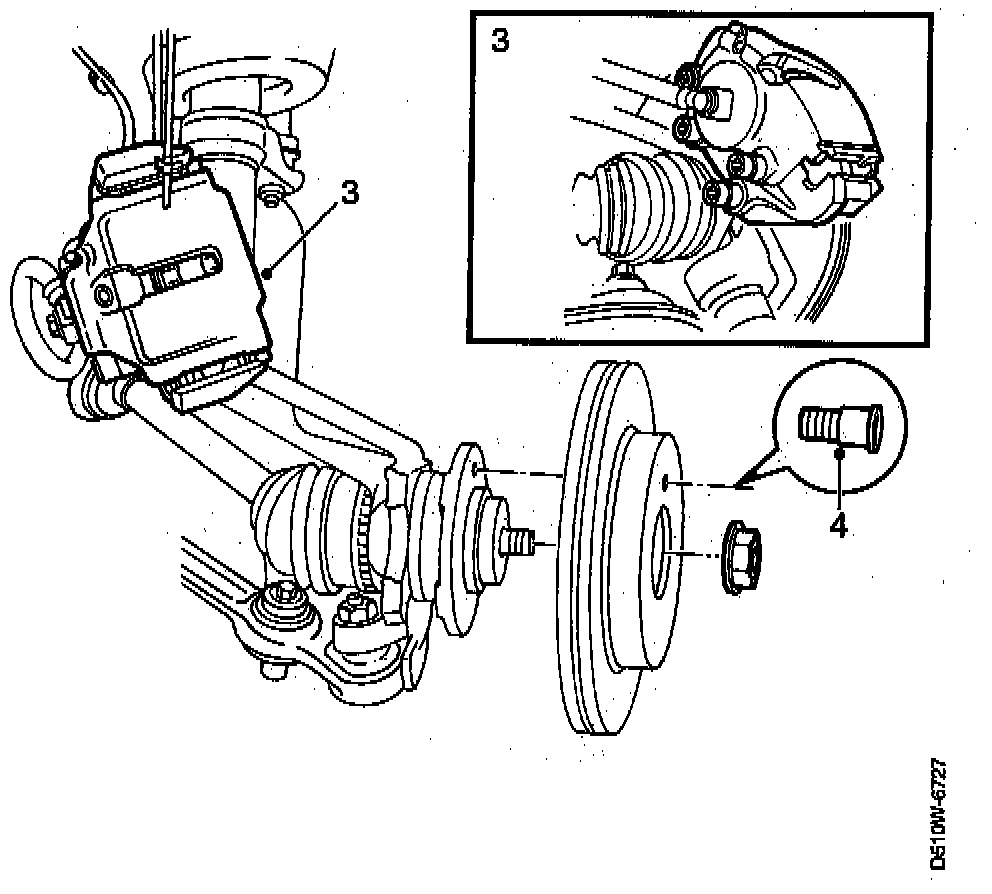 3

3

4

D510W-6727