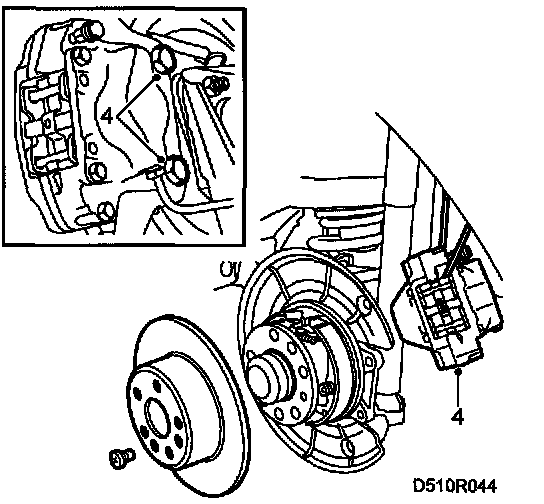 4

4

D510R044