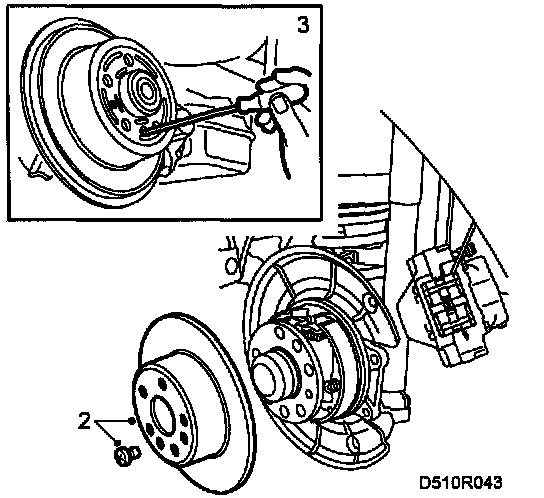 3

2

D510R043