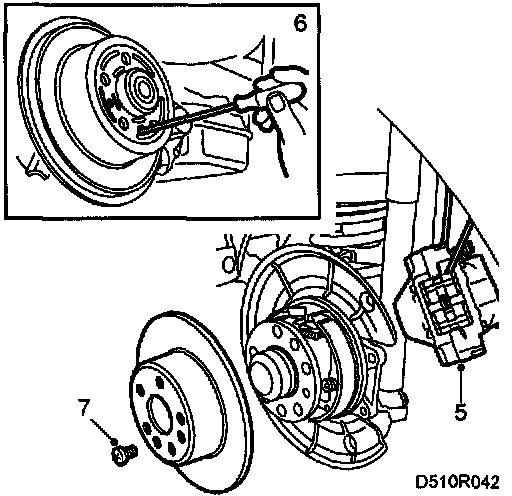 6

7

5

D510R042