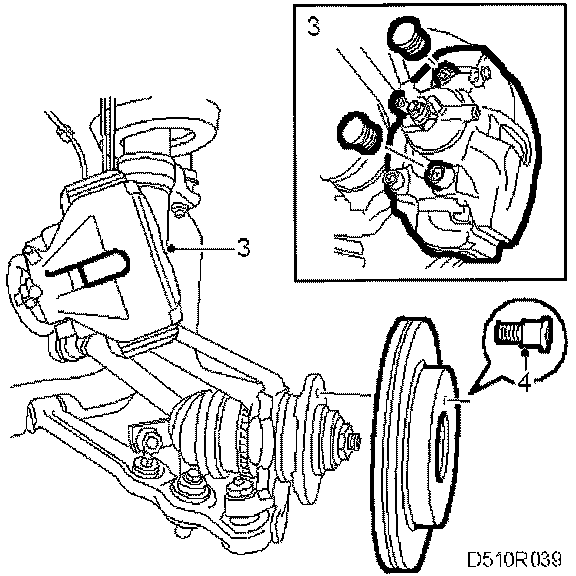 3

3

4

D510R039