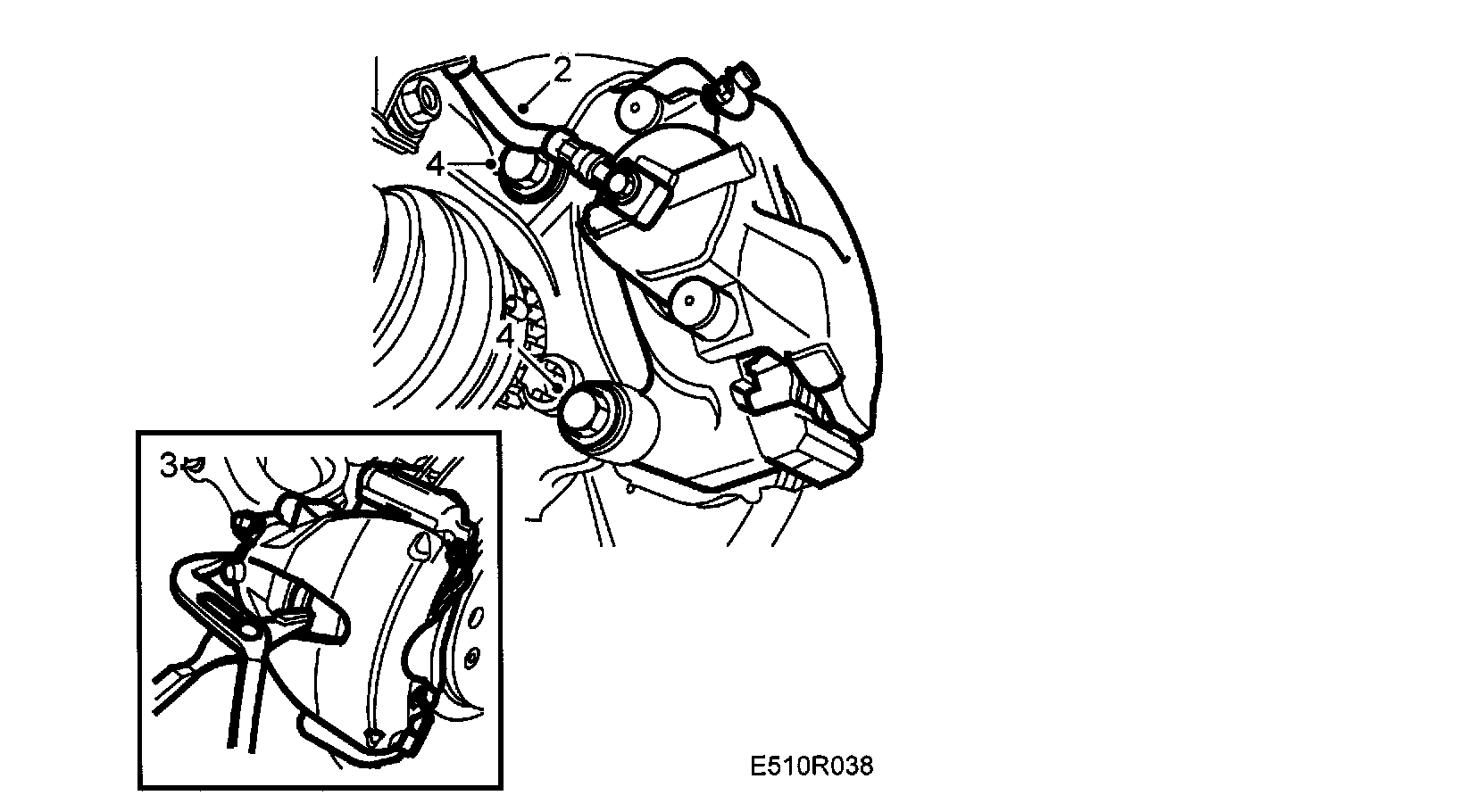 2
4
4
3
E510R038