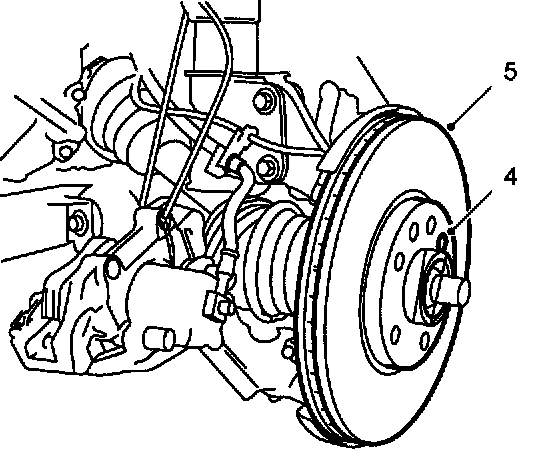 5

4