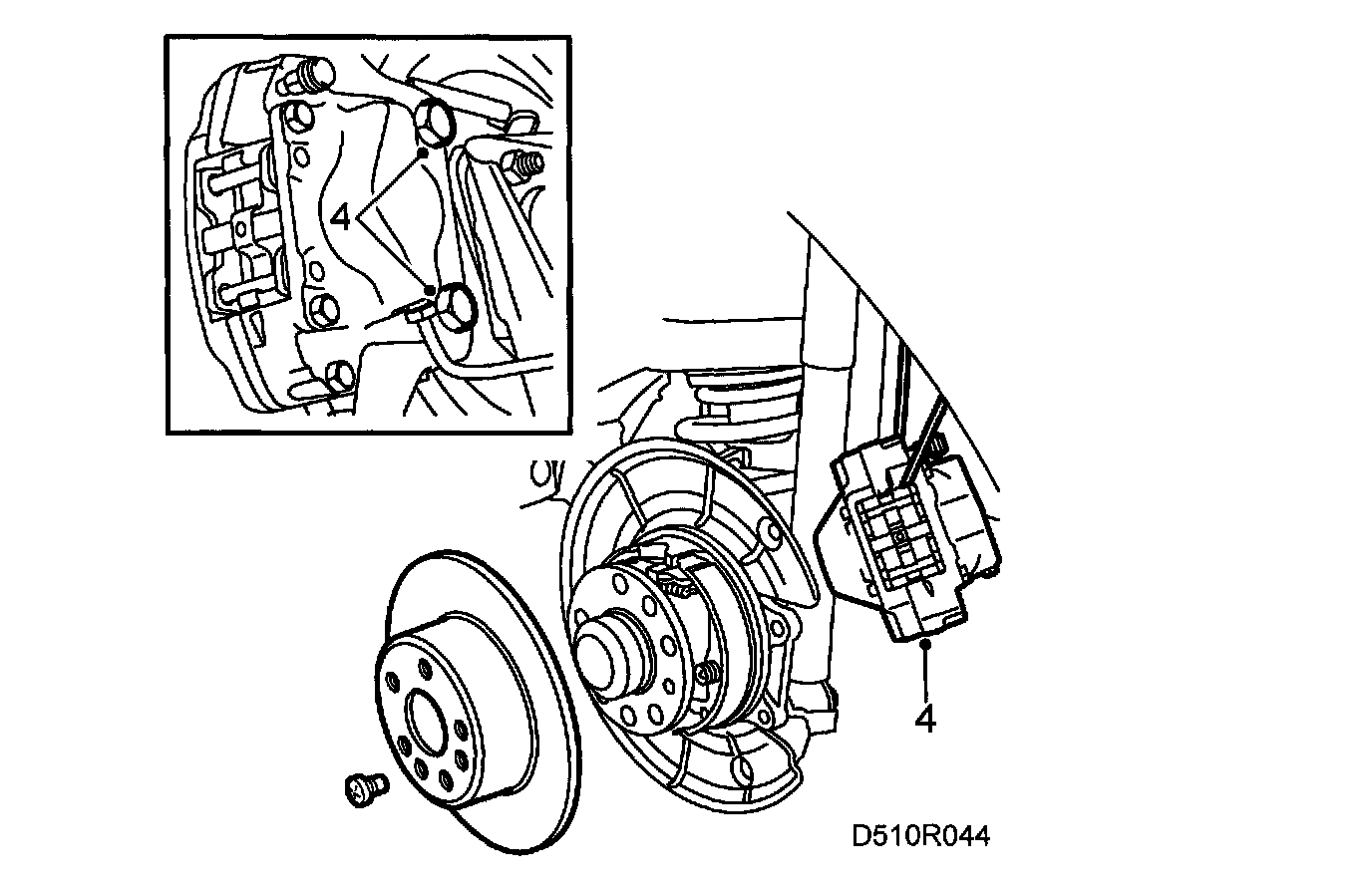 4

4

D510R044