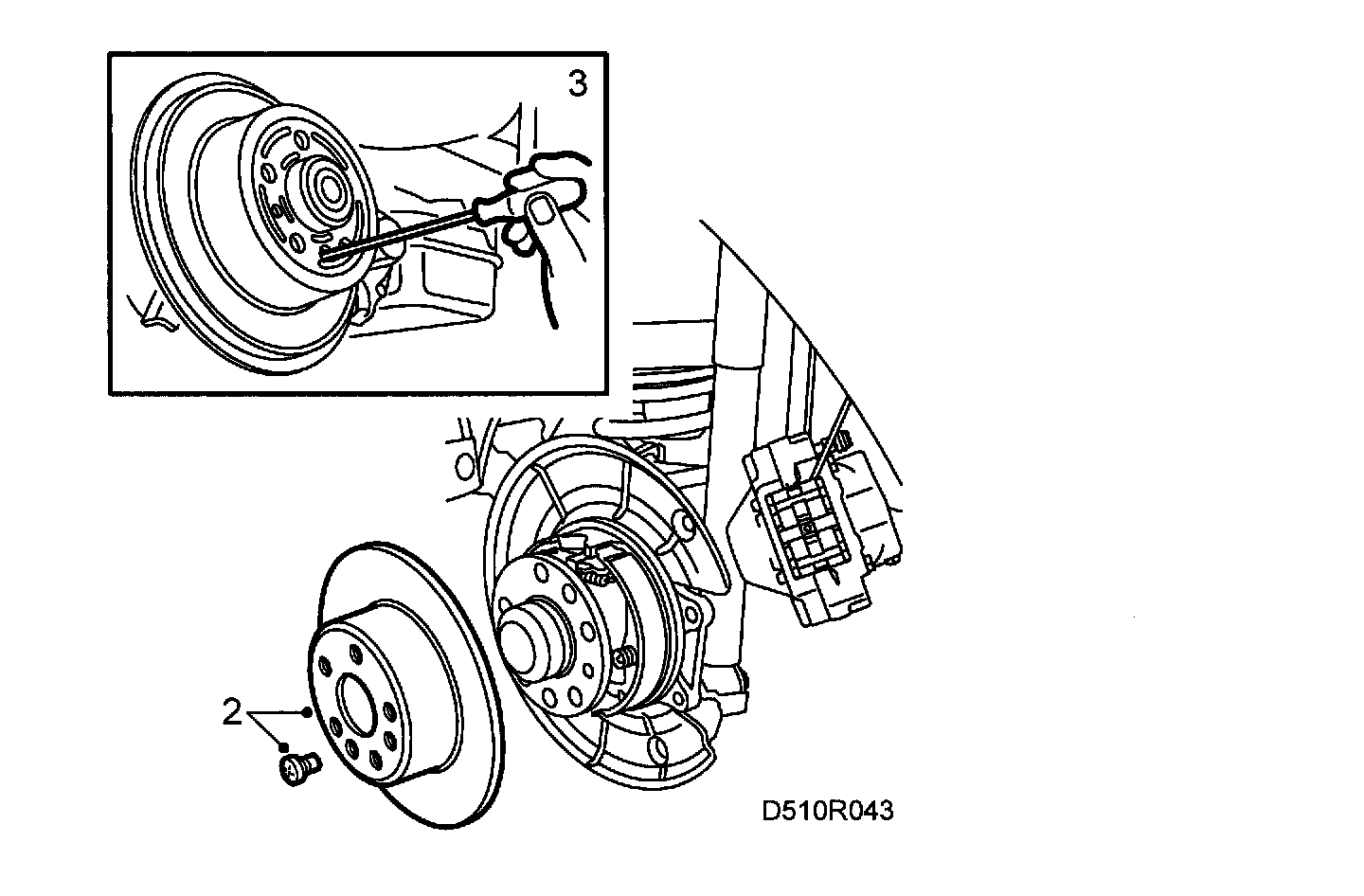 3

2

D510R043