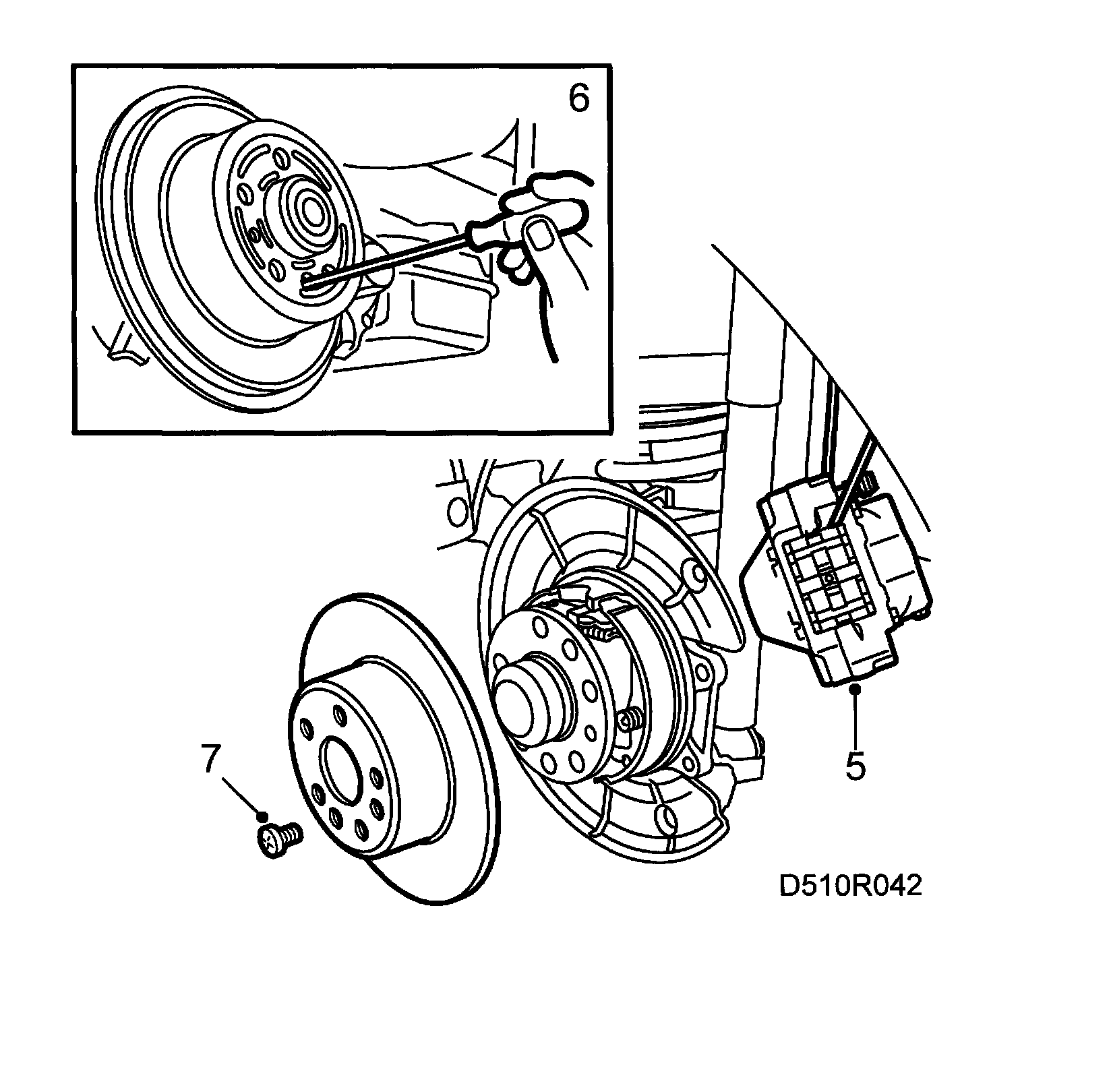 6

7

5

D510R042