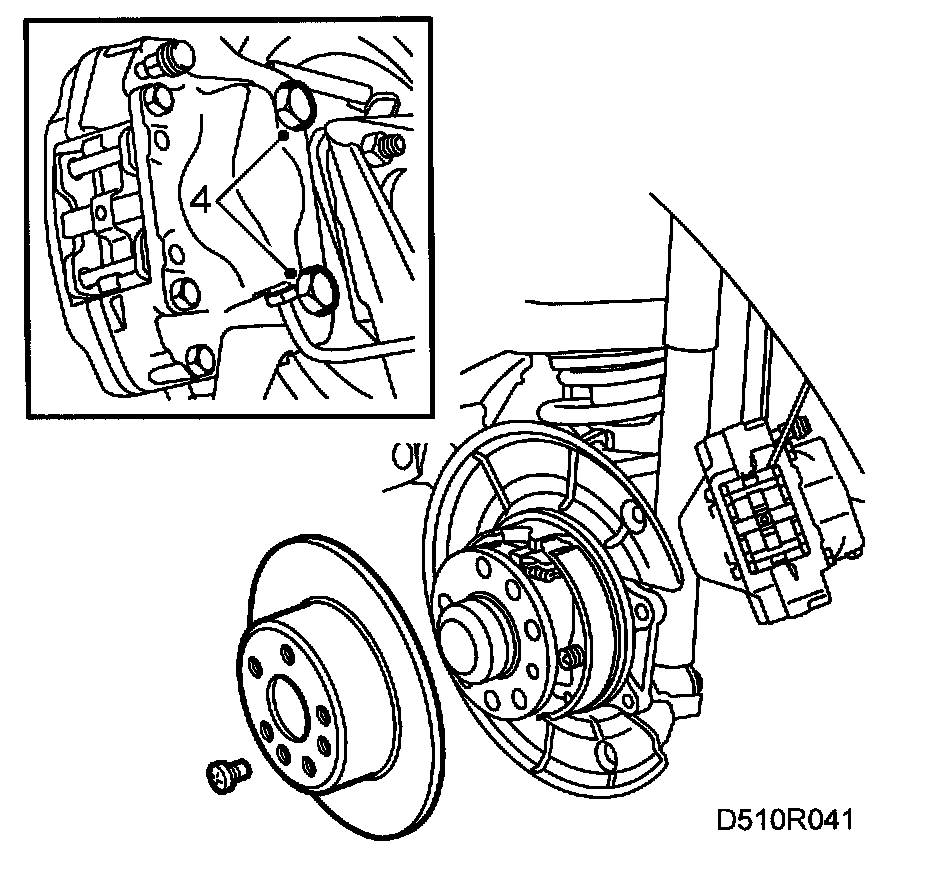 4

D510R041