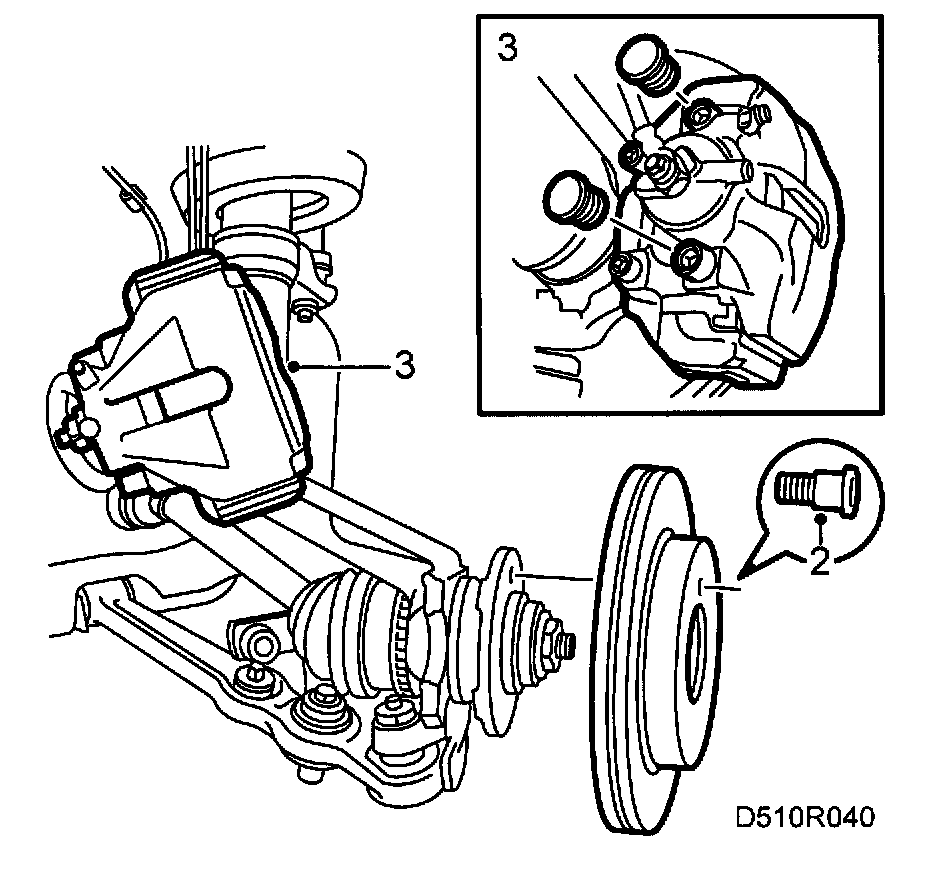 3
3
2
D510R040