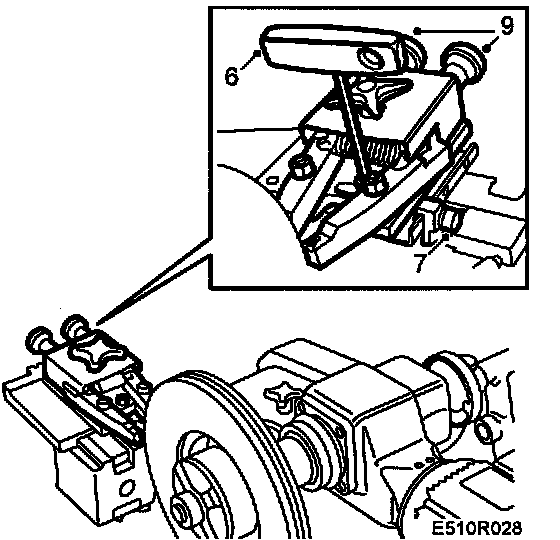 9
6
7
E510R028