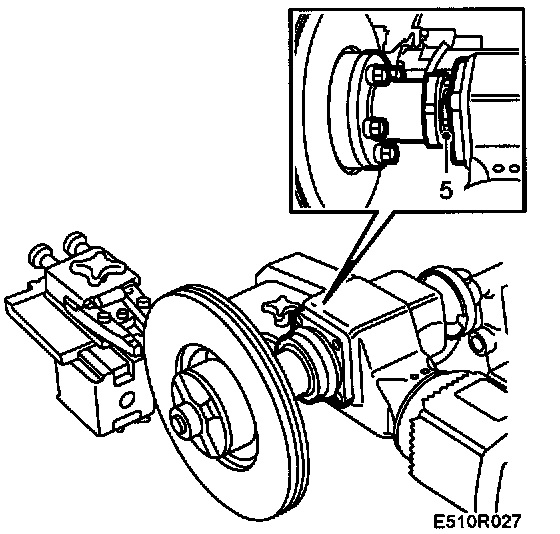 5

E510R027