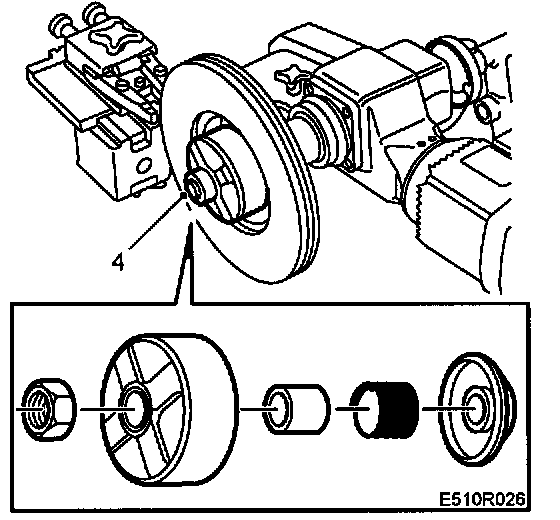 4

E510R026