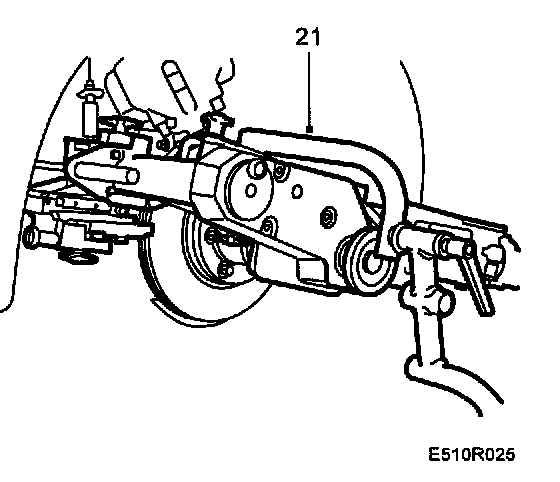 21

E510R025