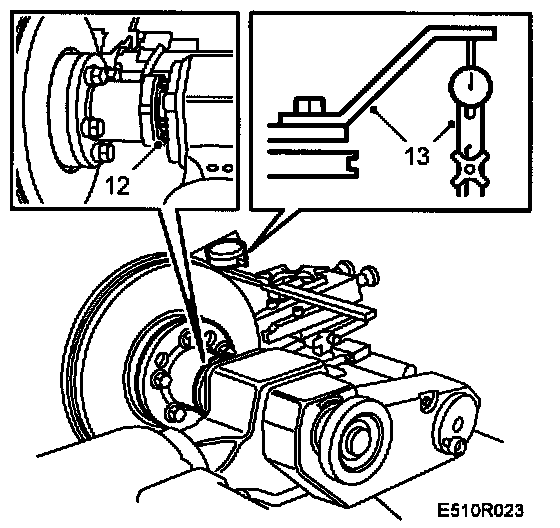 12

13

E510R023