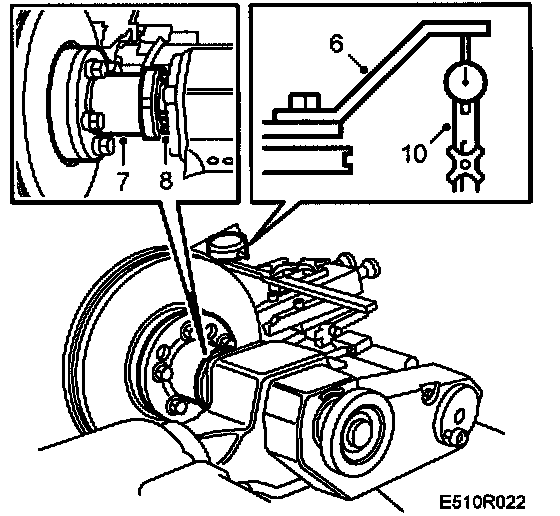 7
8
6
10
E510R022