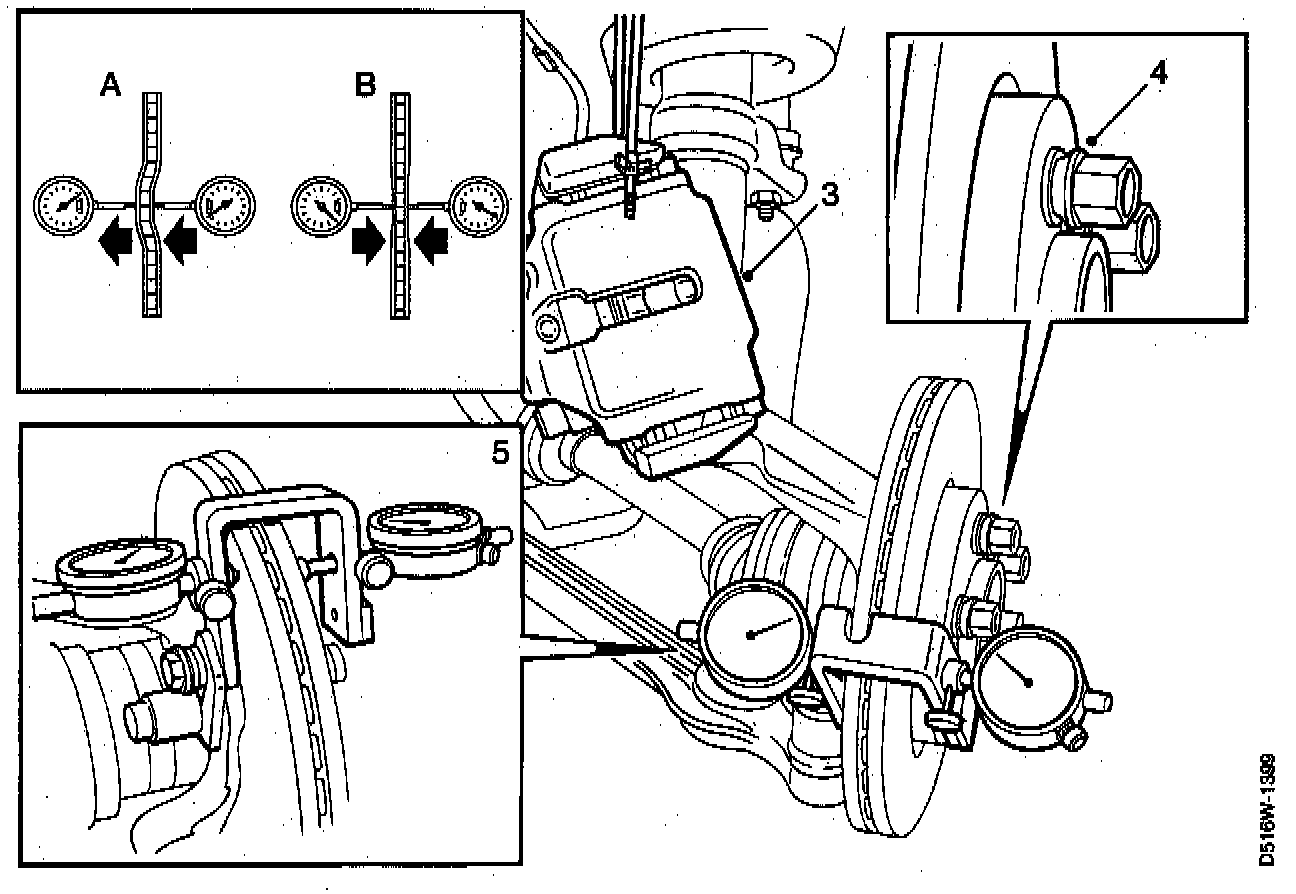 A
B
3
4
5
D516W-1399