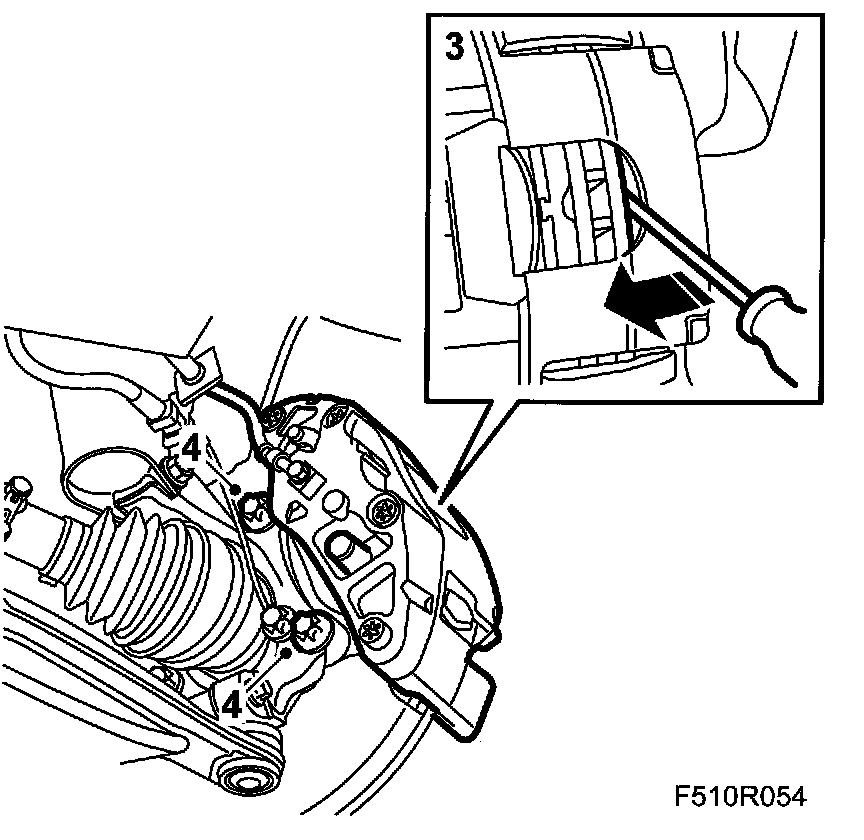 3

4

4

F510R054