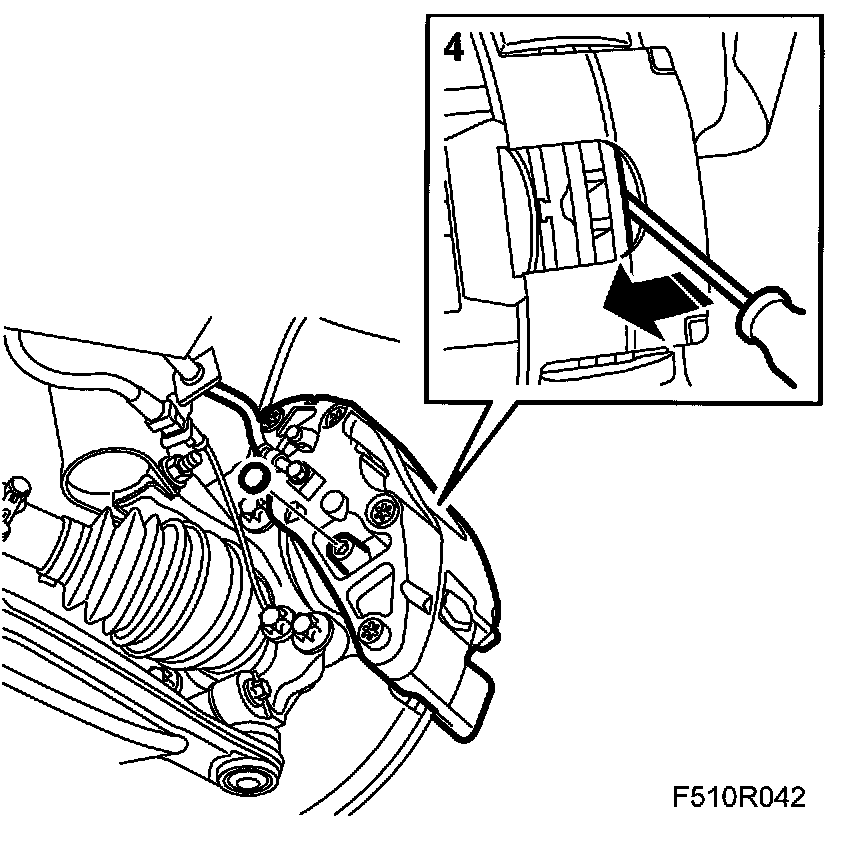 4

F510R042