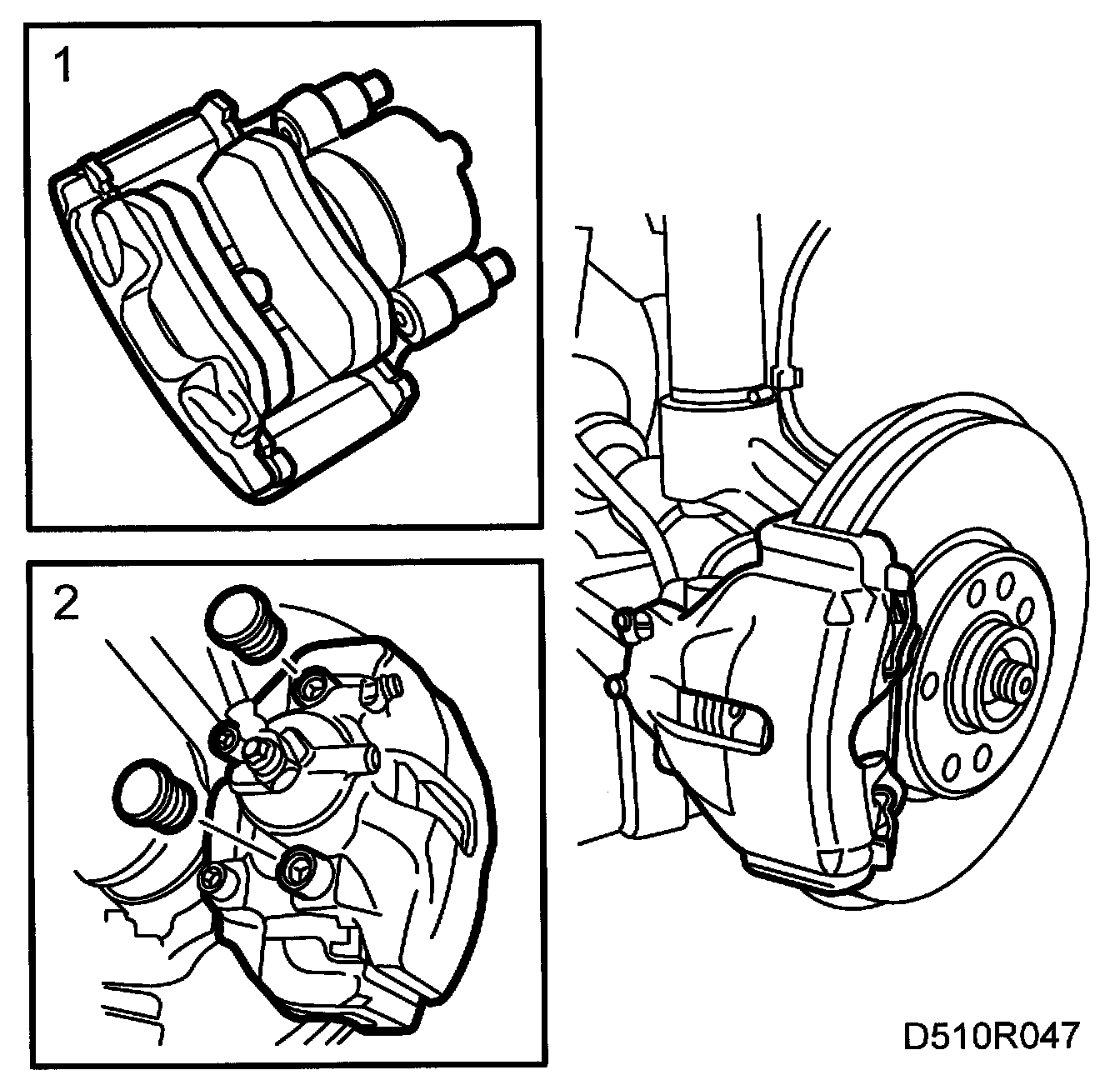 1

2

D510R047