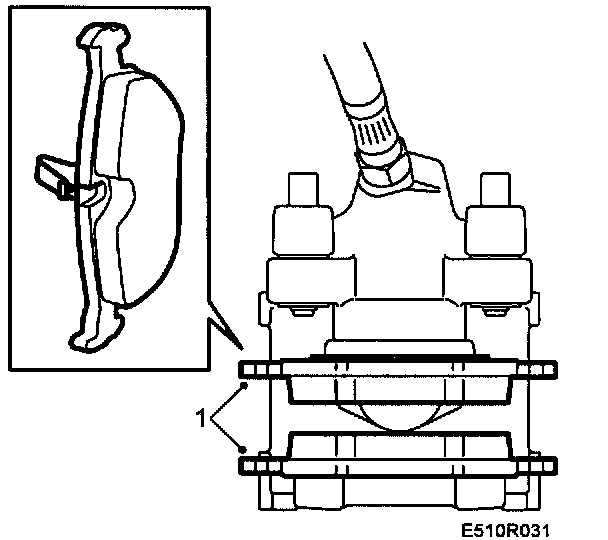 1

E510R031