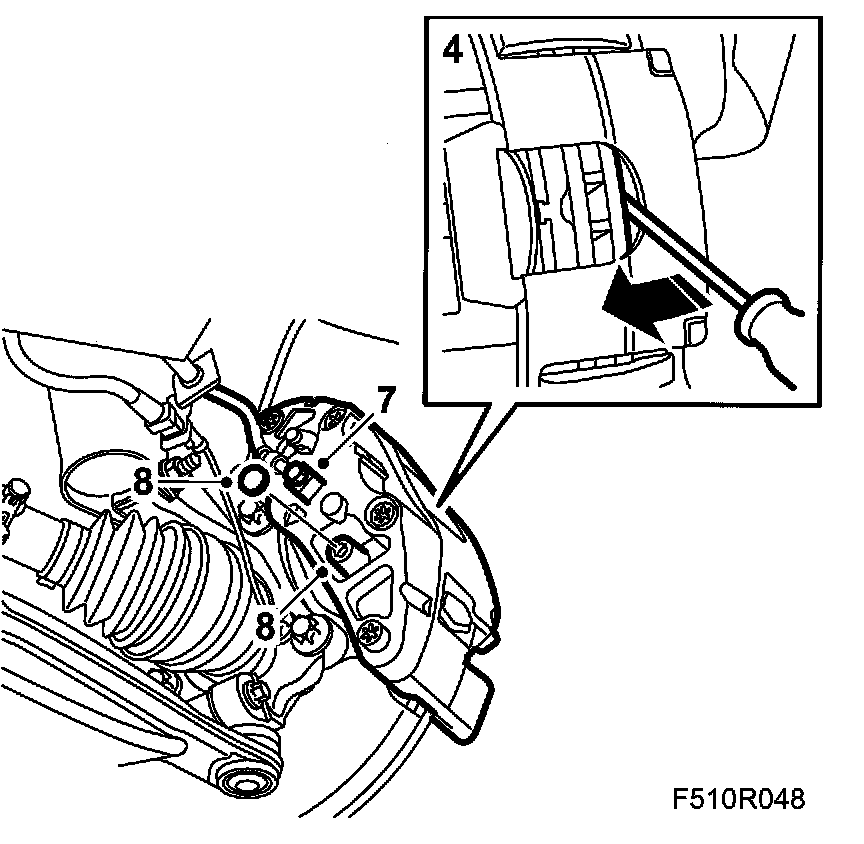 4
7
8
8
F510R048