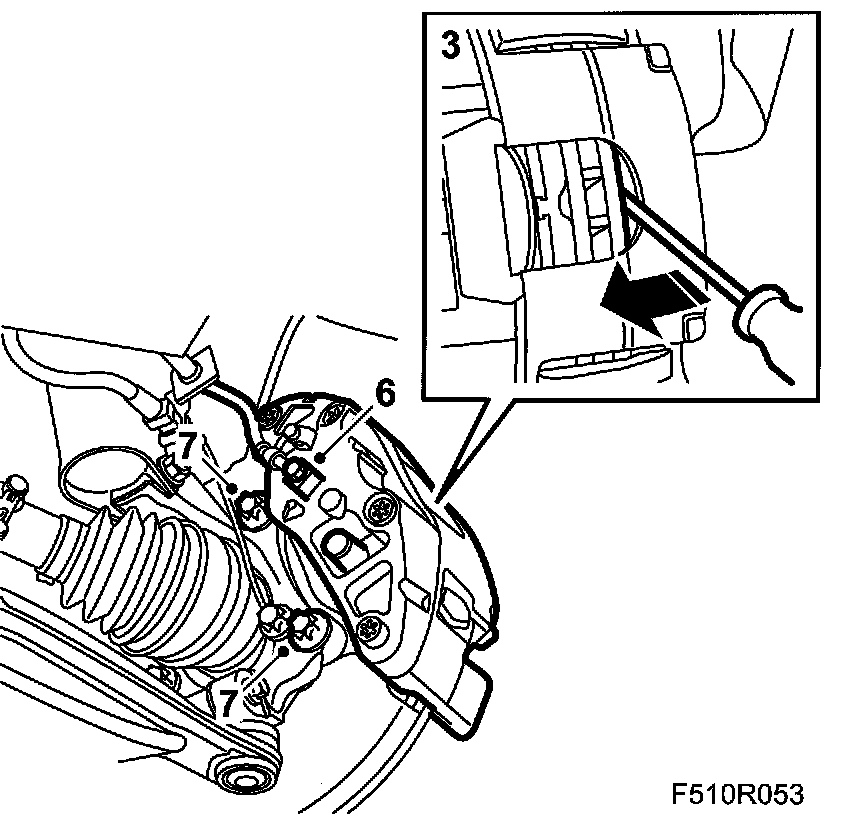 3
6
7
7
F510R053