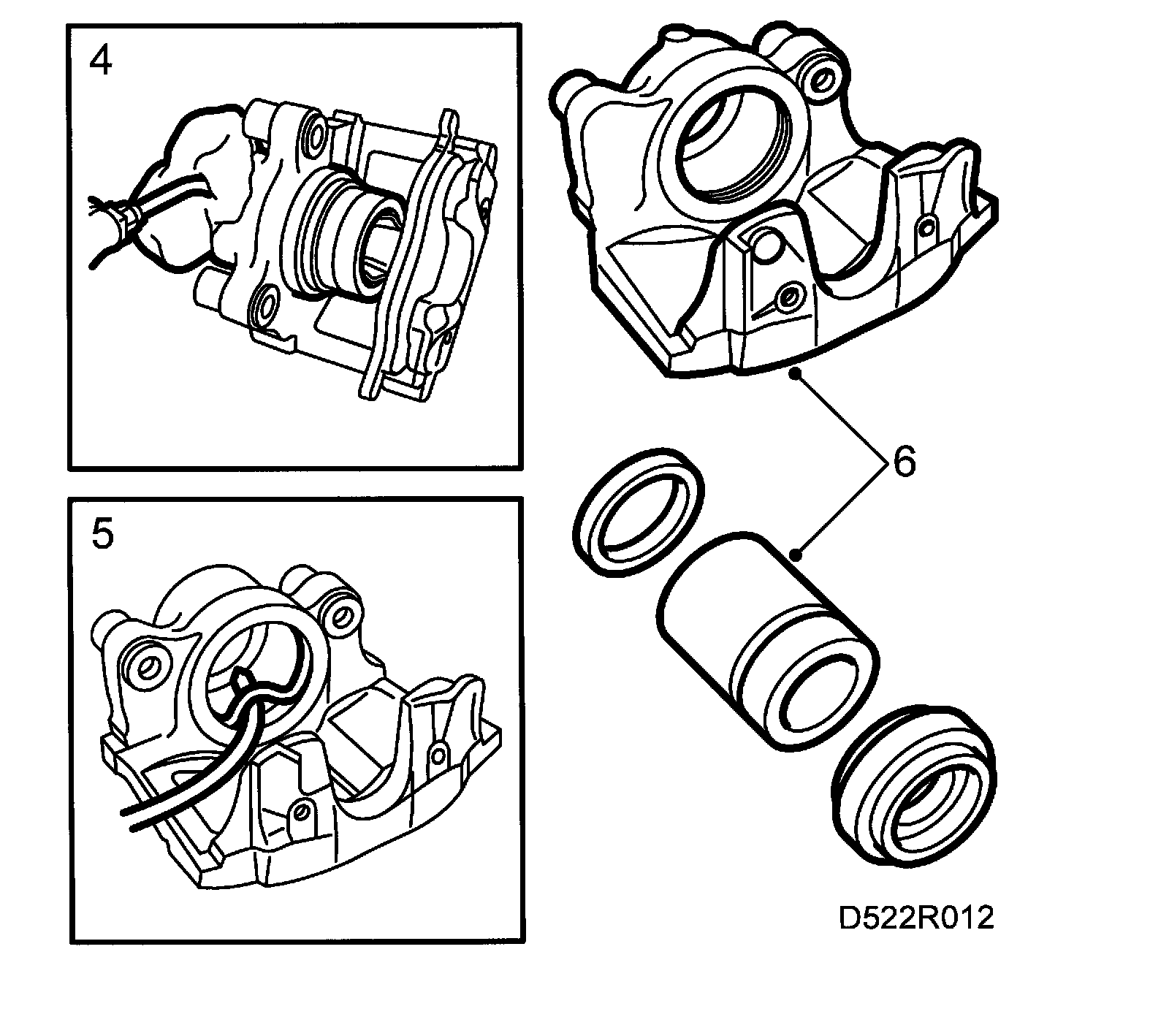 4

5

6

D522R012