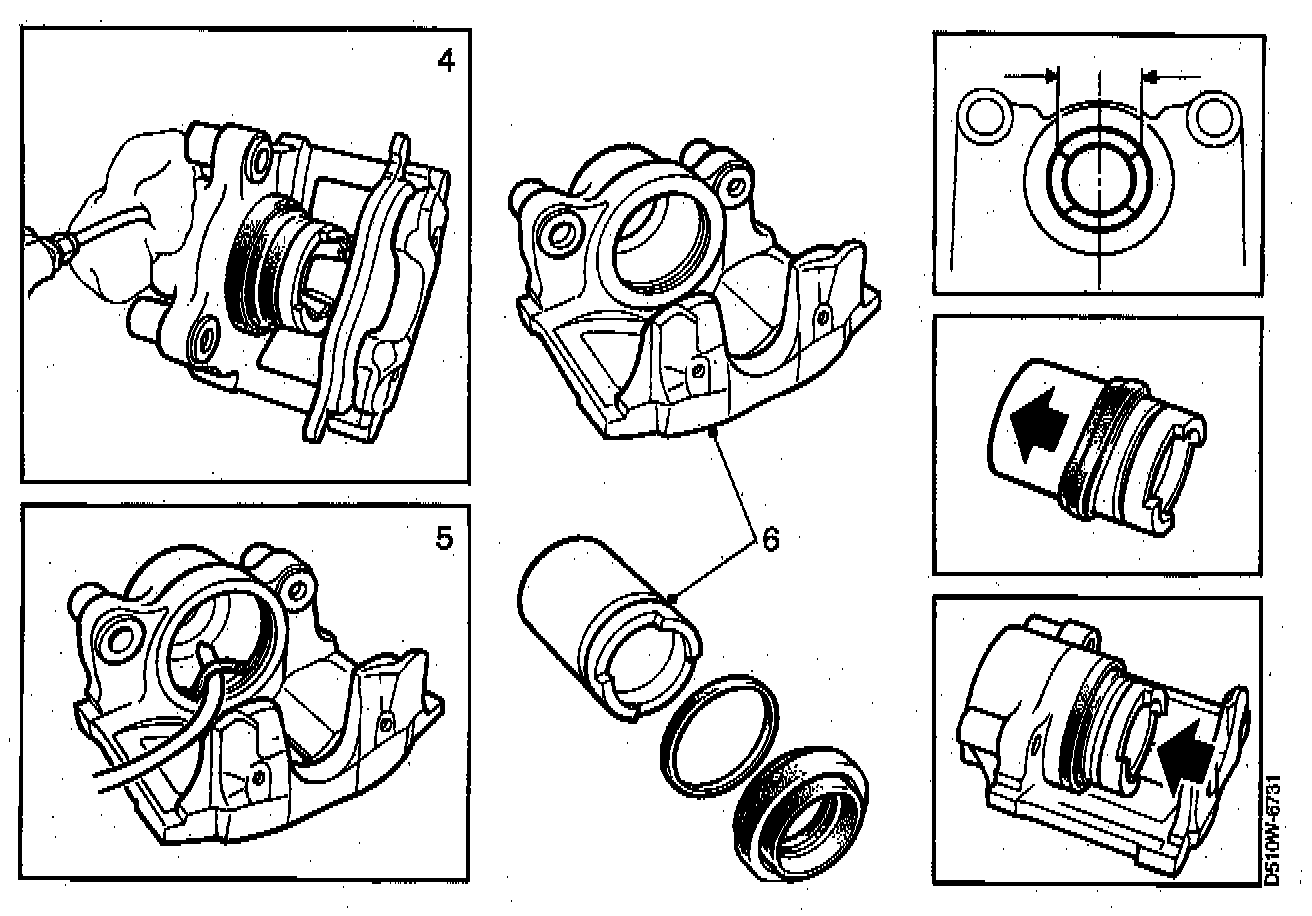 4

5

6

D510W-6731