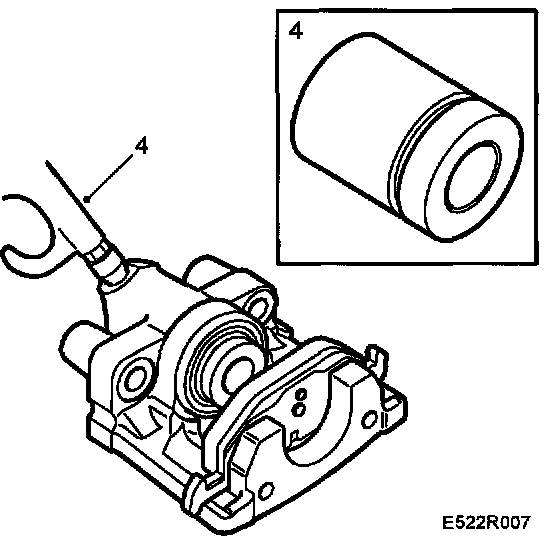 4

4

E522R007