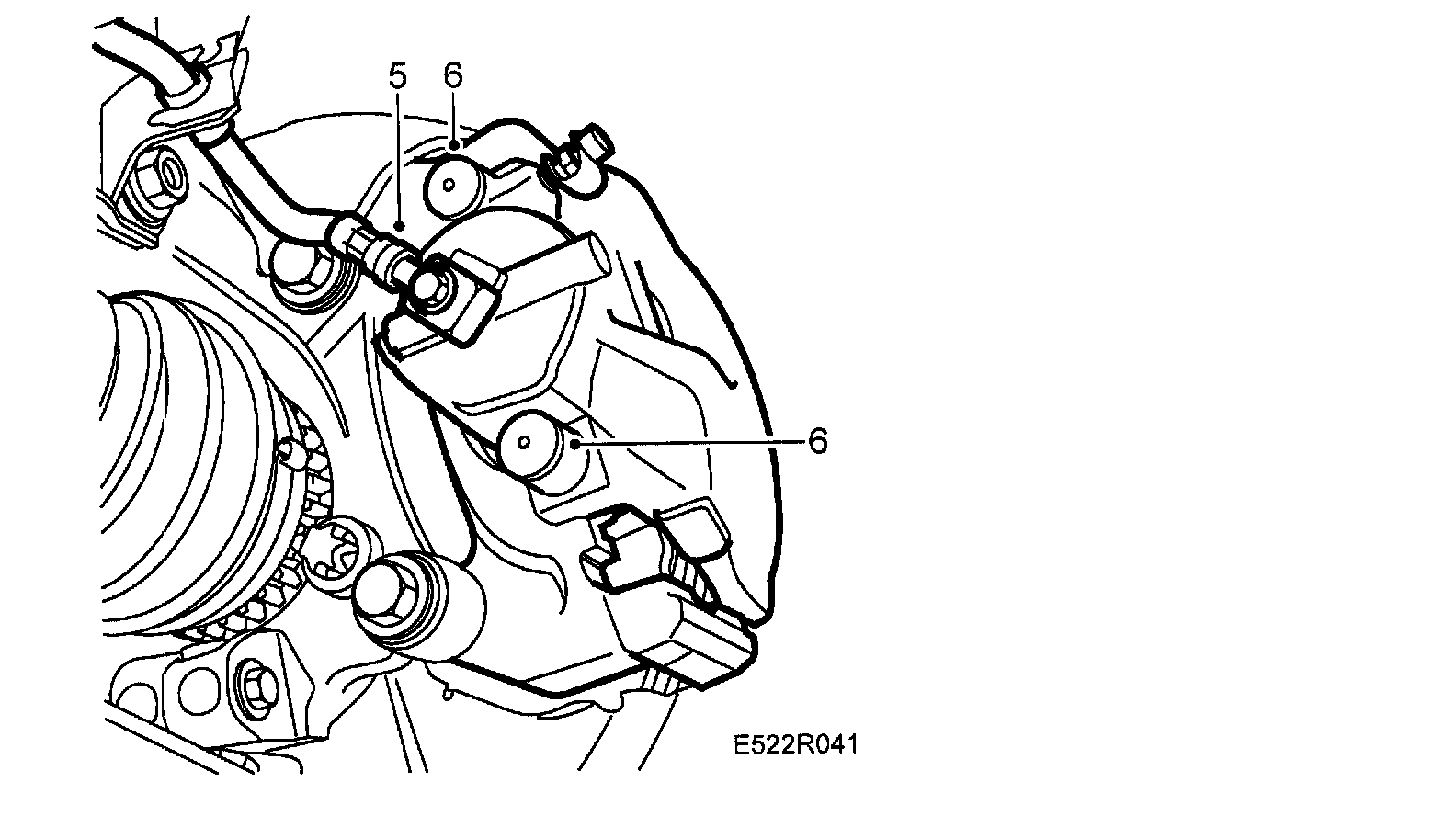 5
6
6
E522R041