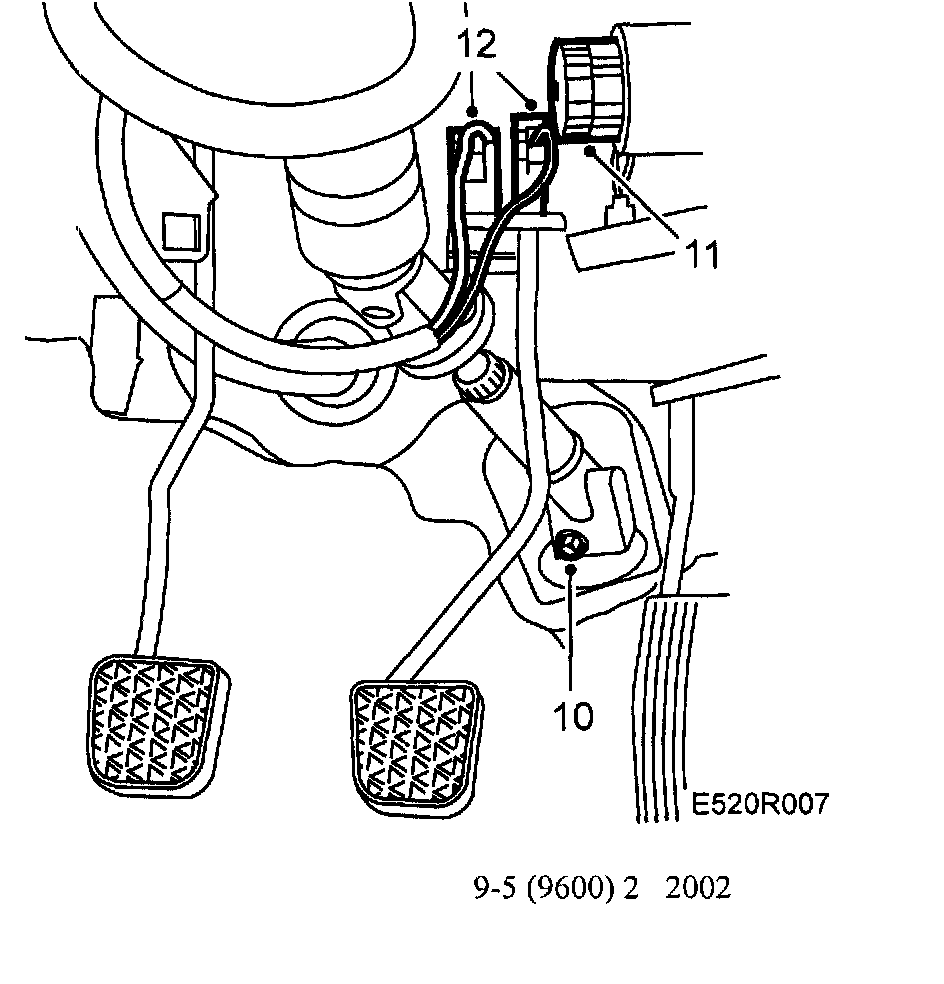 12

11

10

E520R007

9-5 (9600) 2 2002