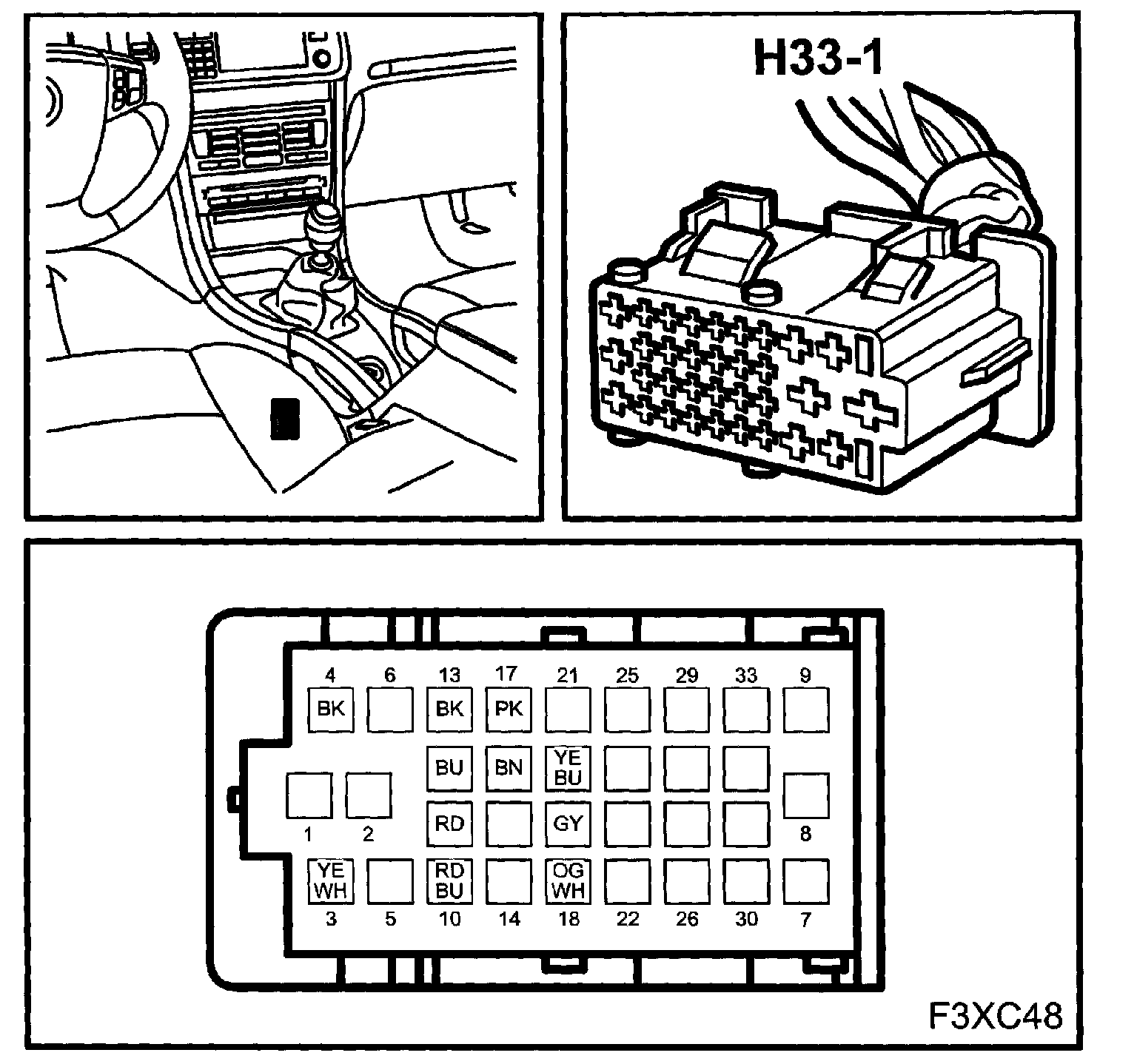 H33-1

4 6 13 17 21 25 29 33 9

BK BK PK

BU BN YE BU

RD GY

1 2 8

YE WH RD BU OG WH

3 5 10 14 18 22 26 30 7

F3XC48