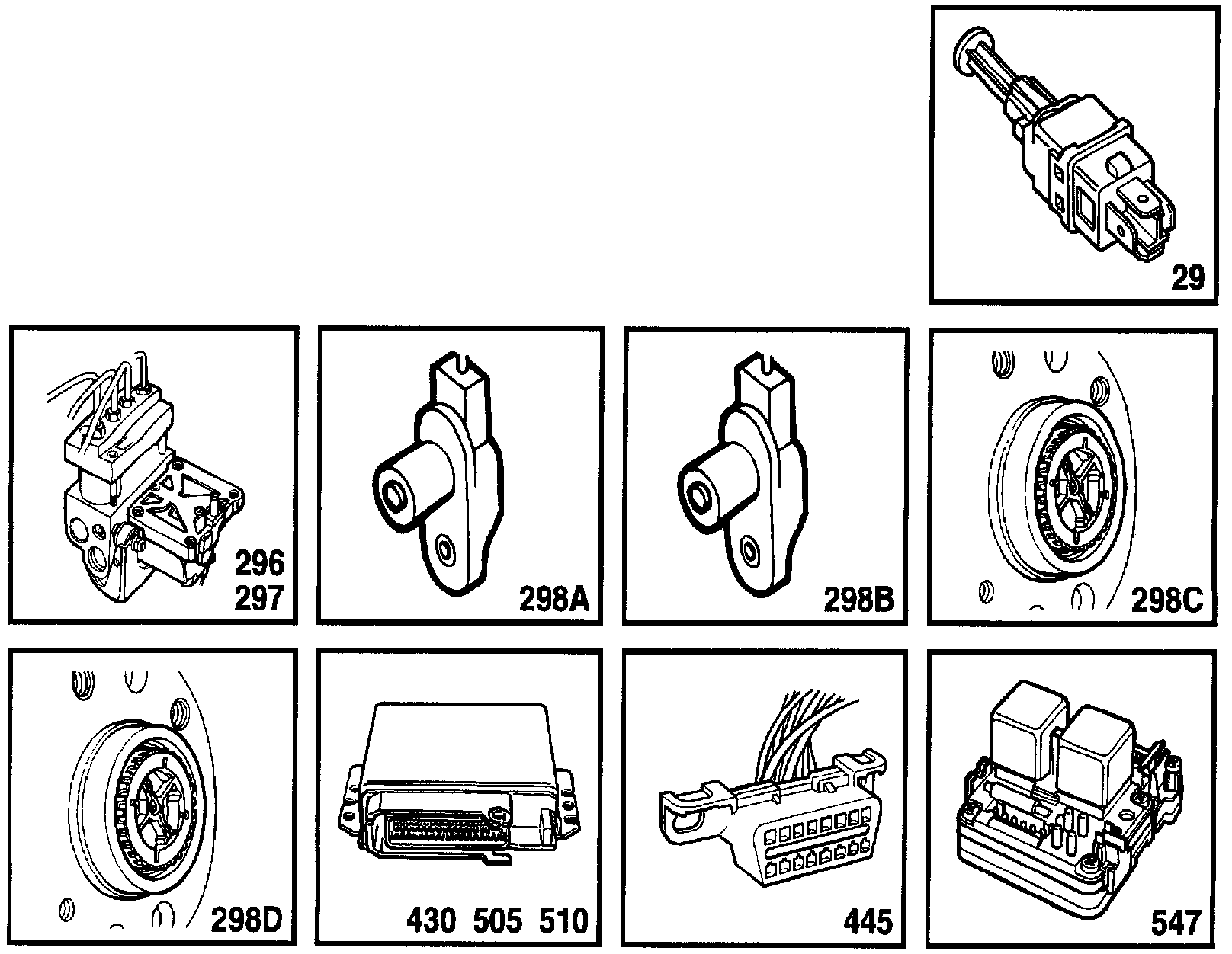 29

296
297

298A

298B

298C

298D

430 505 510

445

547