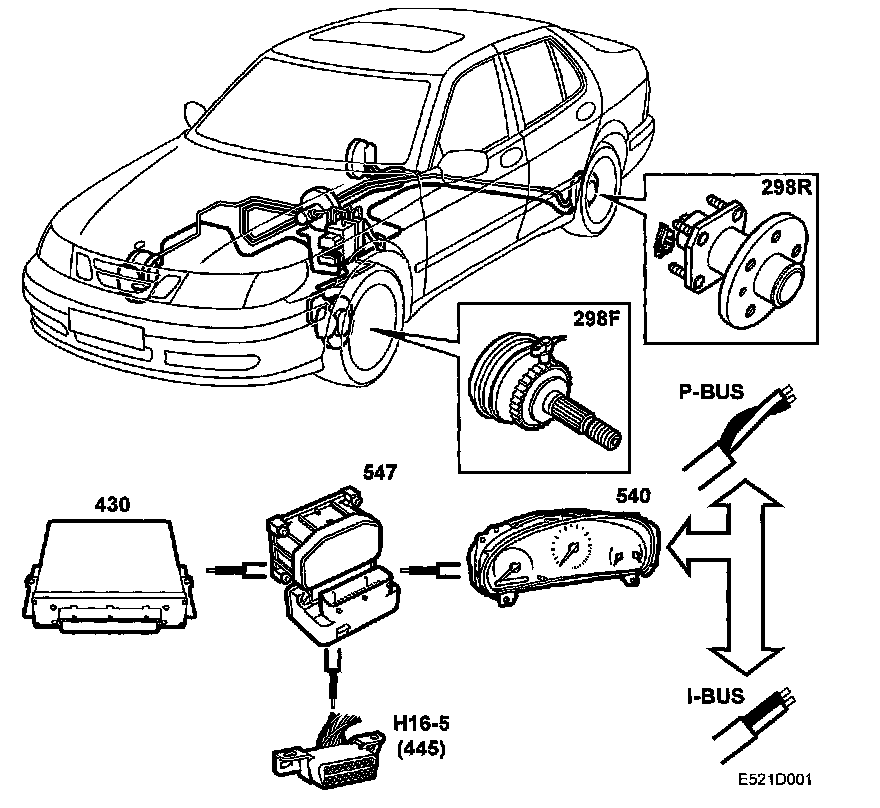 298R

298F

P-BUS

547

430

540

I-BUS

H16-5
(445)

E521D001