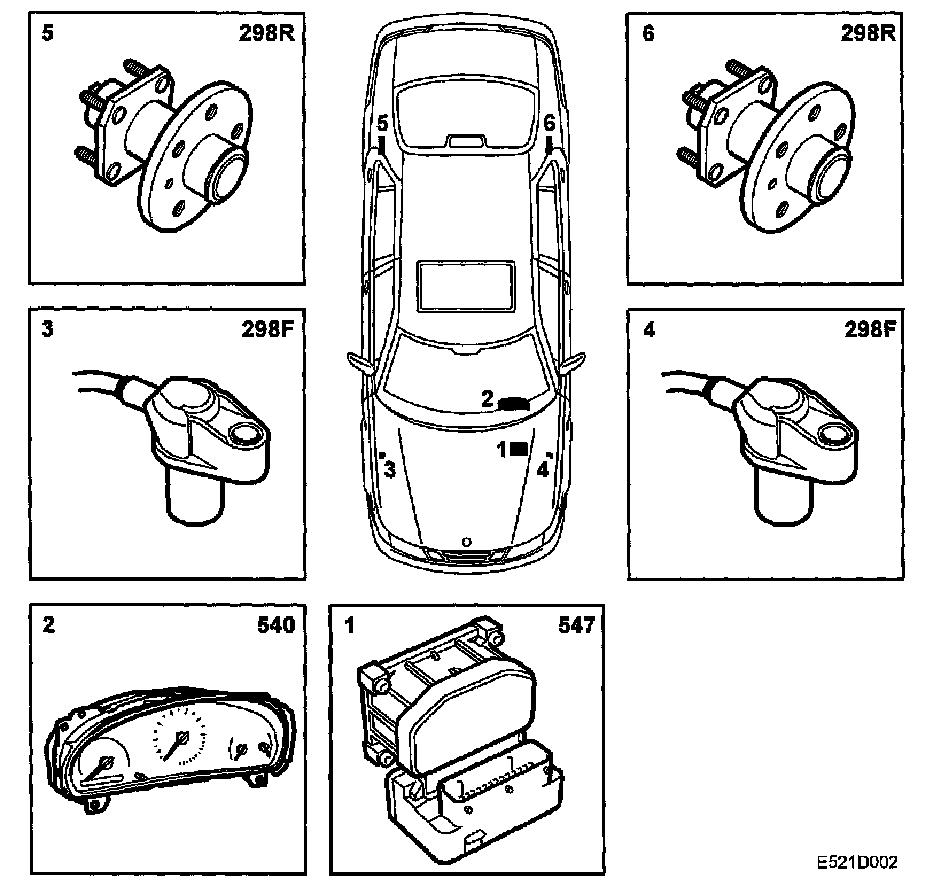 5
298R

5
6

6
298R

3
298F

2
1
3
4

4
298F

2
540

1
547

E521D002