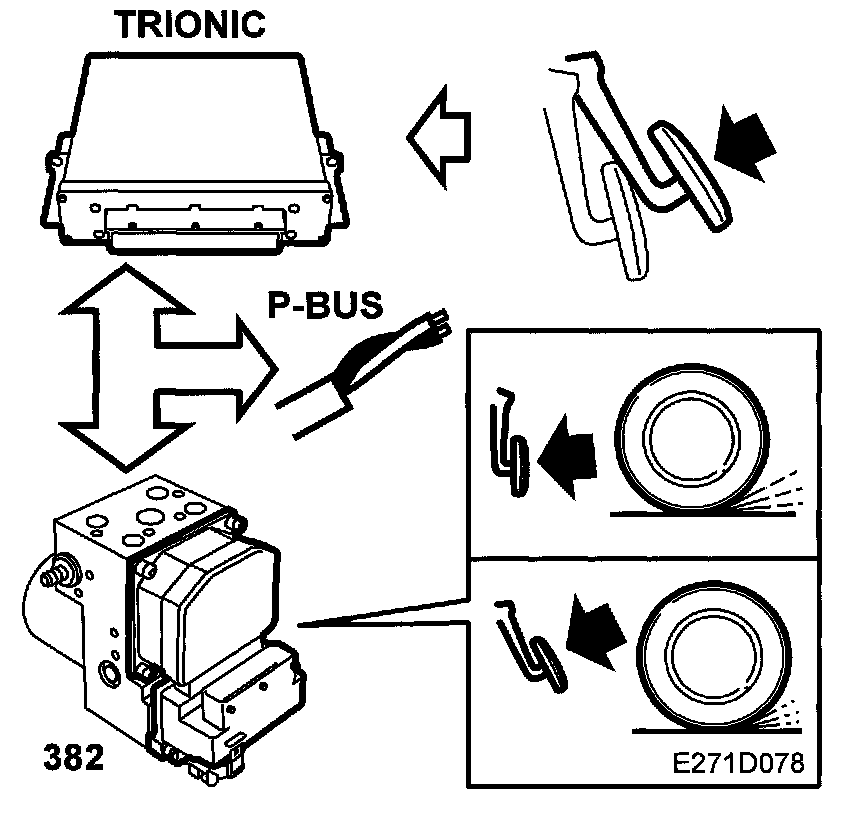 TRIONIC

P-BUS

382

E271D078